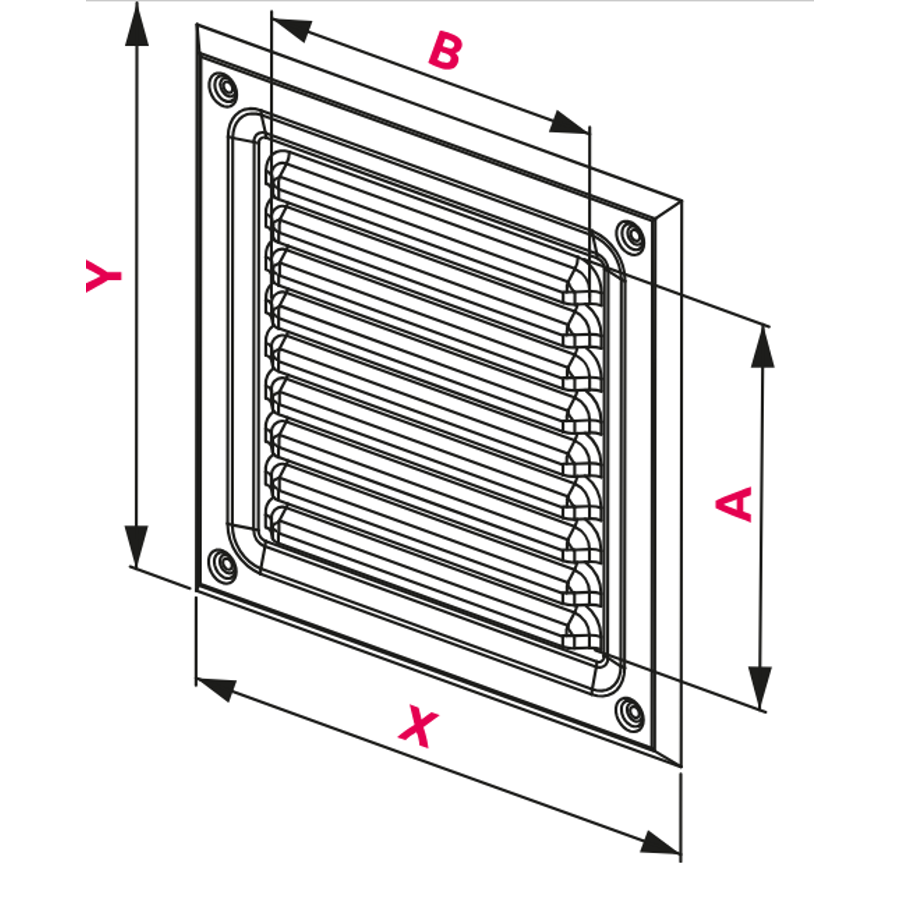 B
Y
A
X