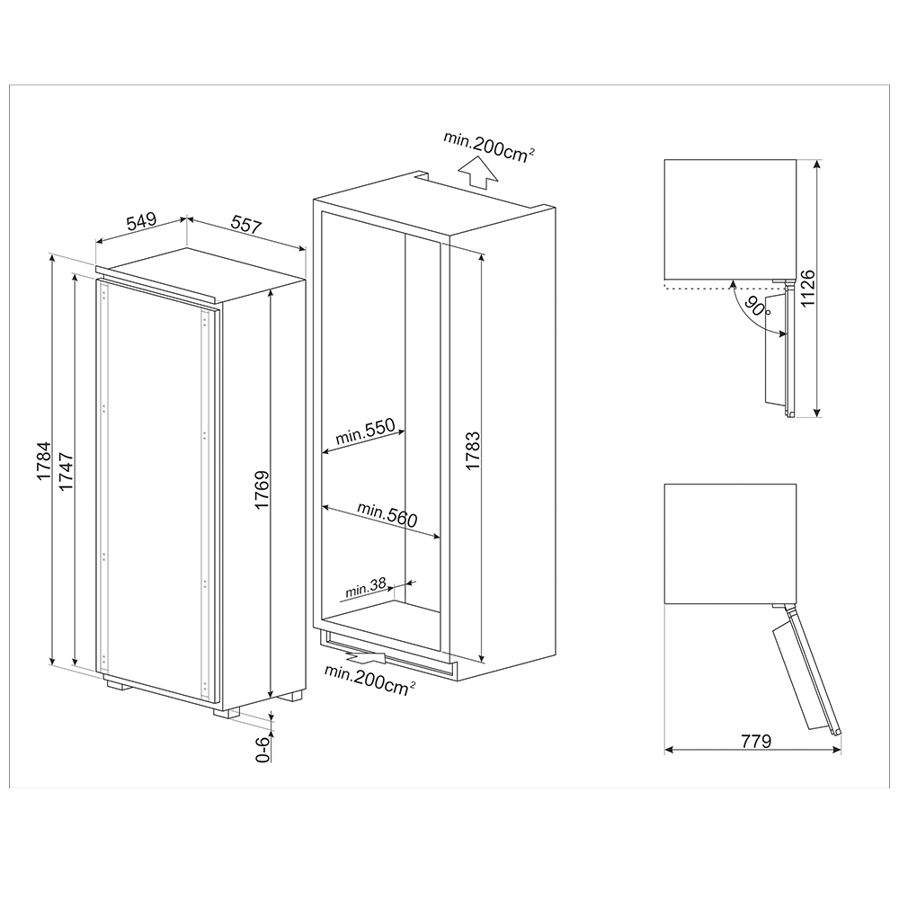 549
557
1784
1747
1769
0-6
min.200cm$^2$
min.550
min.560
min.38
1783
min.200cm$^2$
90°
1126
779