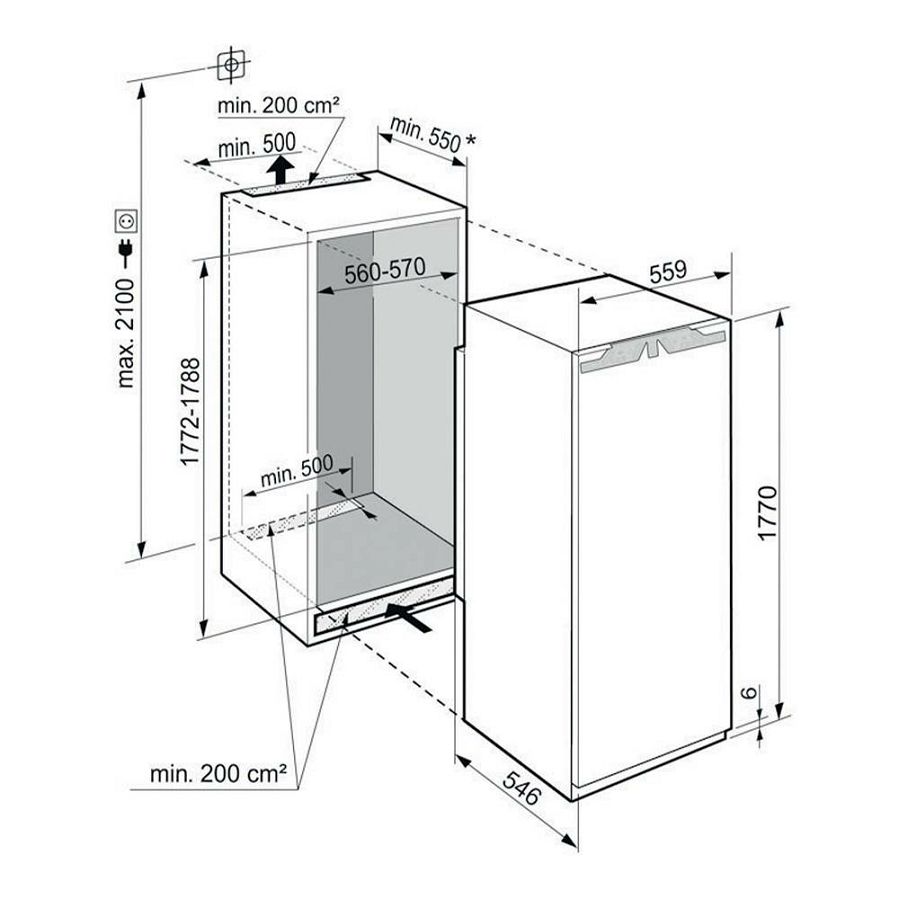 min. 200 cm²
min. 500
min. 550 *
max. 2100
560-570
559
1772-1788
min. 500
1770
6
min. 200 cm²
546