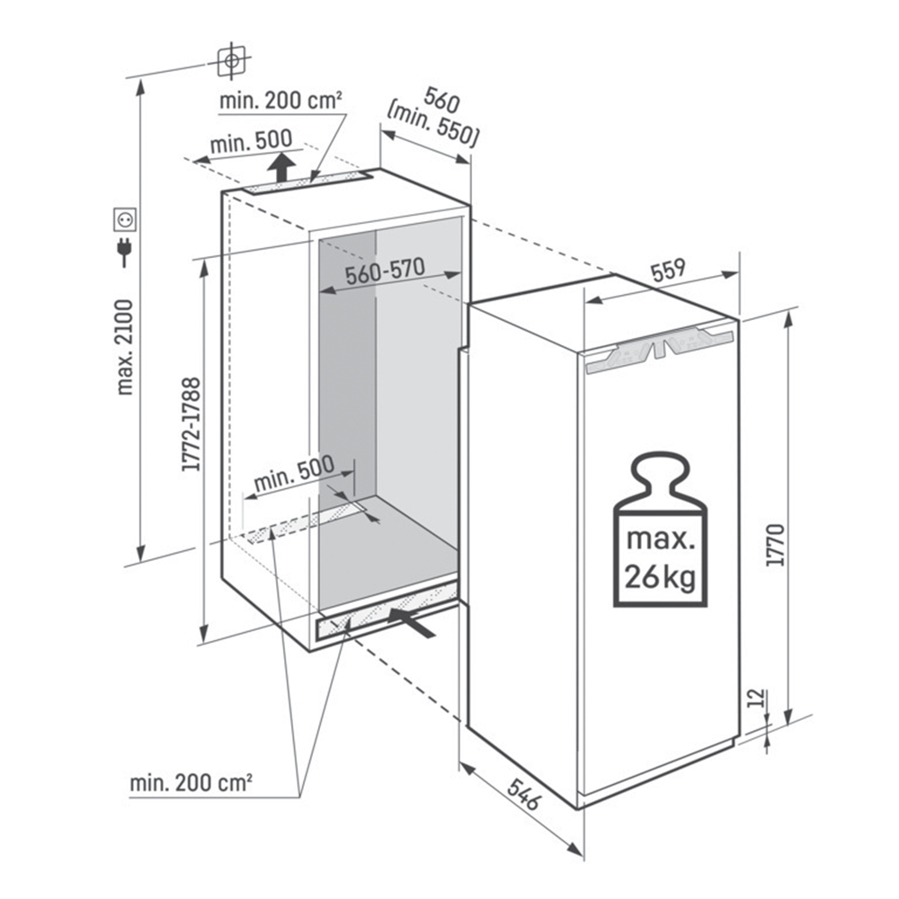 min. 200 cm²
min. 500
560
(min. 550)
max. 2100
560-570
559
1772-1788
min. 500
max.
26 kg
1770
12
min. 200 cm²
546