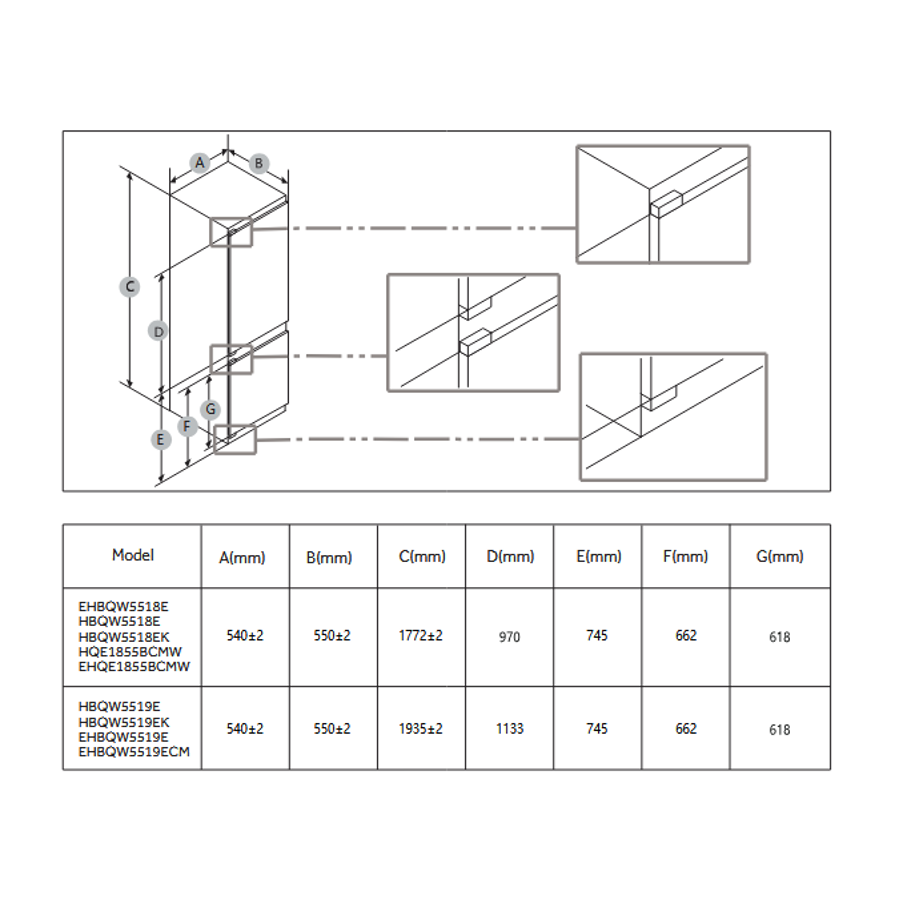 A B C D E F G

| Model | A(mm) | B(mm) | C(mm) | D(mm) | E(mm) | F(mm) | G(mm) |
|---|---|---|---|---|---|---|---|
| EHBQW5518E HBQW5518E HBQW5518EK HQE1855BCMW EHQE1855BCMW | 540±2 | 550±2 | 1772±2 | 970 | 745 | 662 | 618 |
| HBQW5519E HBQW5519EK EHBQW5519E EHBQW5519ECM | 540±2 | 550±2 | 1935±2 | 1133 | 745 | 662 | 618 |