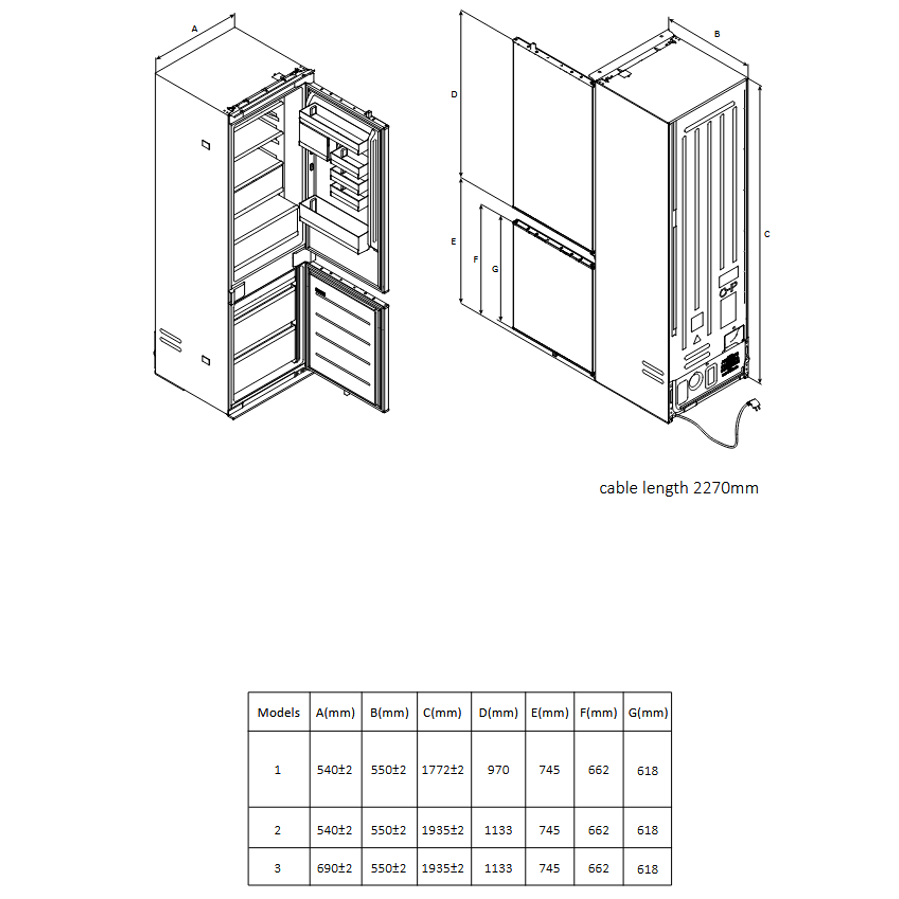 A

D

E

F

G

B

C

cable length 2270mm

| Models | A(mm) | B(mm) | C(mm) | D(mm) | E(mm) | F(mm) | G(mm) |
|---|---|---|---|---|---|---|---|
| 1 | 540±2 | 550±2 | 1772±2 | 970 | 745 | 662 | 618 |
| 2 | 540±2 | 550±2 | 1935±2 | 1133 | 745 | 662 | 618 |
| 3 | 690±2 | 550±2 | 1935±2 | 1133 | 745 | 662 | 618 |