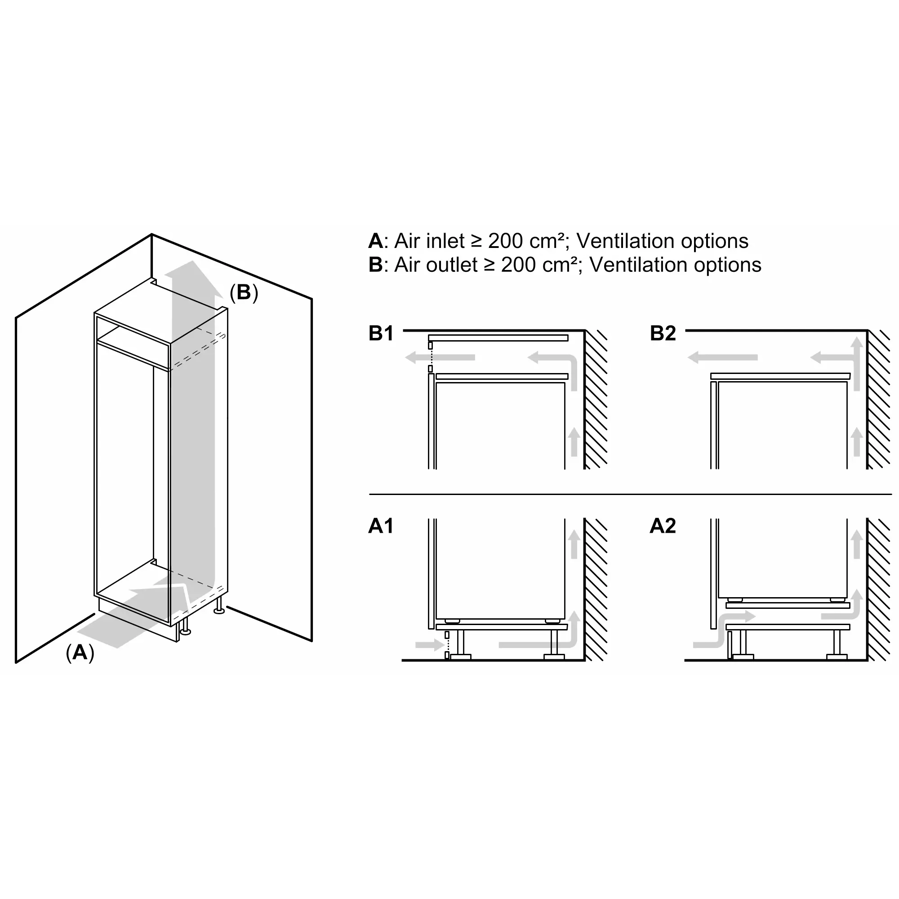 (B)

(A)

A: Air inlet ≥ 200 cm²; Ventilation options
B: Air outlet ≥ 200 cm²; Ventilation options

B1

B2

A1

A2