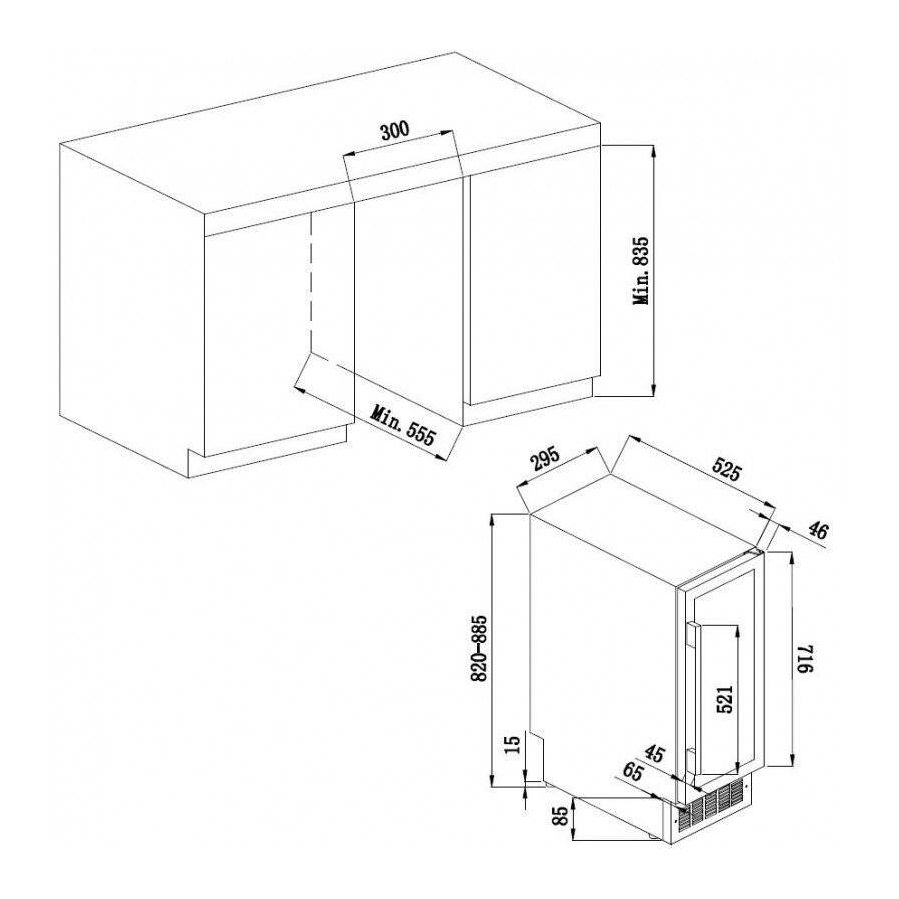 300

Min. 835

Min. 555

295

525

46

820-885

716

521

15

45

65

85