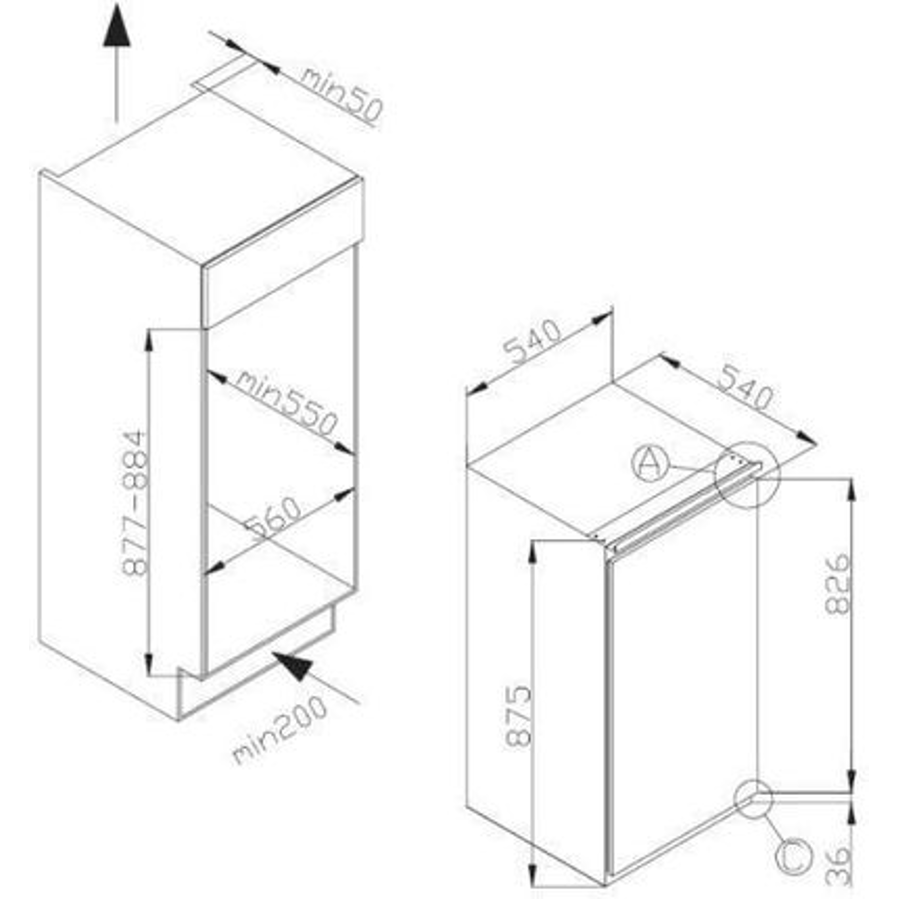 min50

877-884

min550

560

min200

540

540

A

826

875

C

36