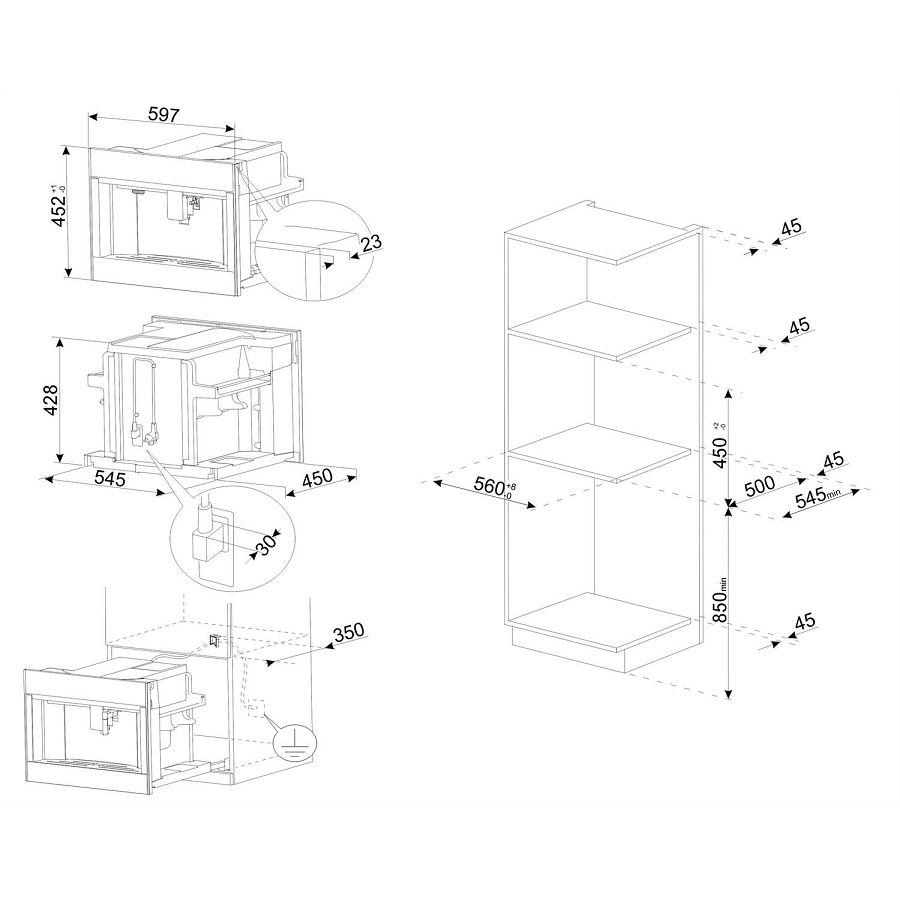 597

$452^{+1}_{-0}$

23

428

545

450

30

350

45

45

$450^{+2}_{-0}$

45

$560^{+8}_{-0}$

500

$545_{min}$

$850_{min}$

45