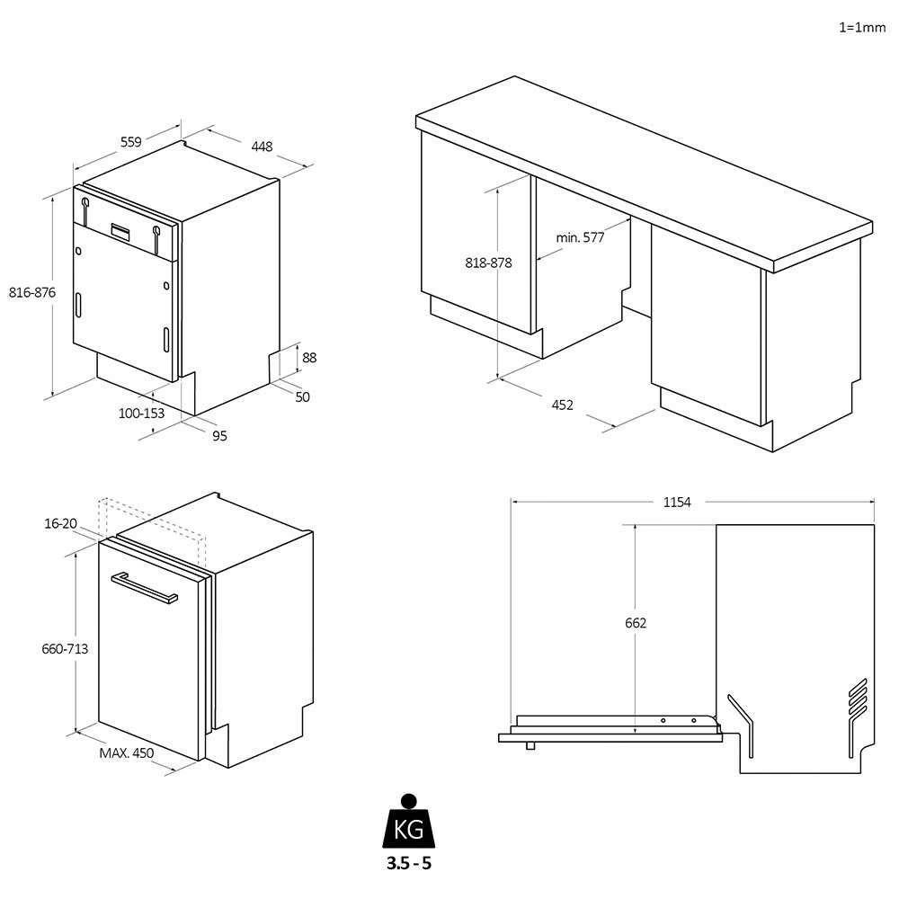 1=1mm

559
448
816-876
88
50
100-153
95

818-878
min. 577
452

16-20
660-713
MAX. 450

1154
662

KG
3.5 - 5