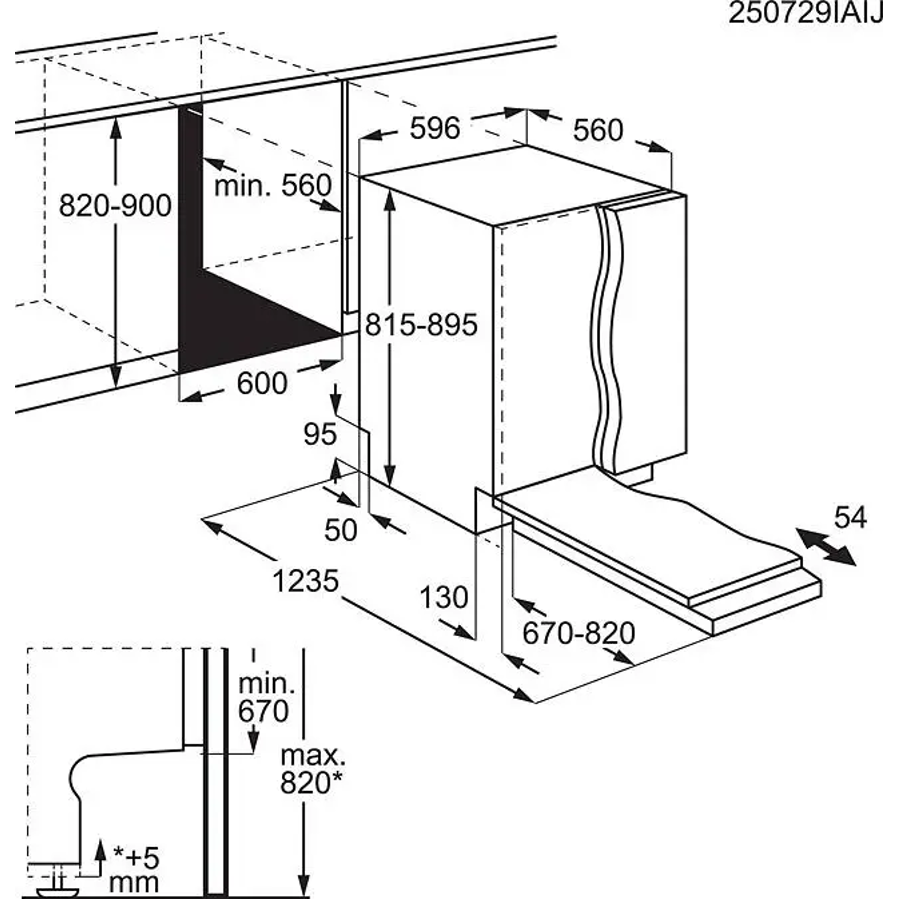 250729IAIJ

596
560
820-900
min. 560
815-895
600
95
50
54
1235
130
670-820
min.
670
max.
820*
*+5
mm