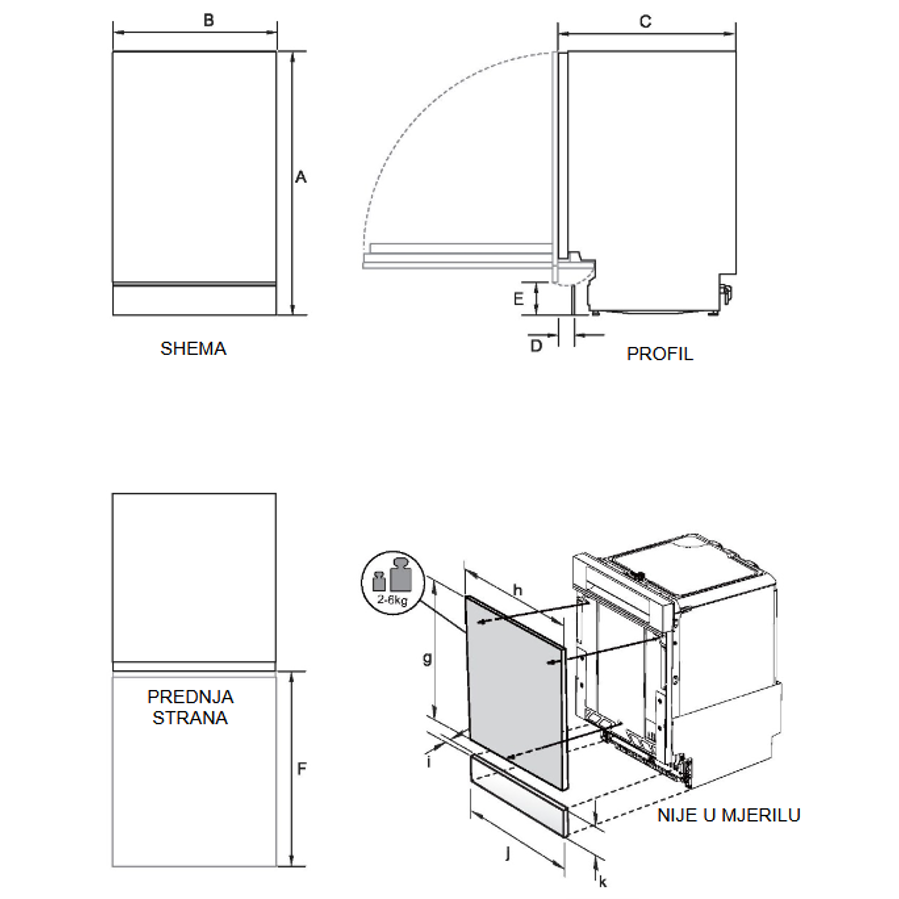 B
A
SHEMA
C
E
D
PROFIL
PREDNJA STRANA
F
2-6kg
h
g
i
j
k
NIJE U MJERILU