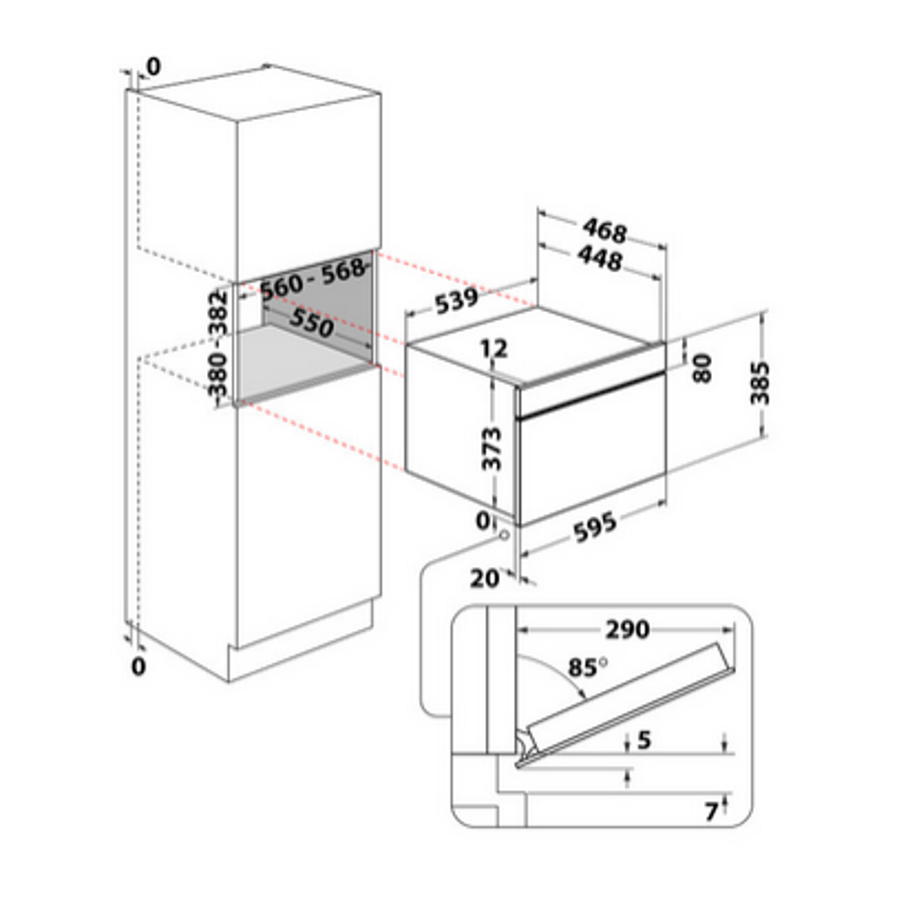 0

560 - 568

550

380 - 382

0

468

448

539

12

80

385

373

0

595

20

290

85°

5

7