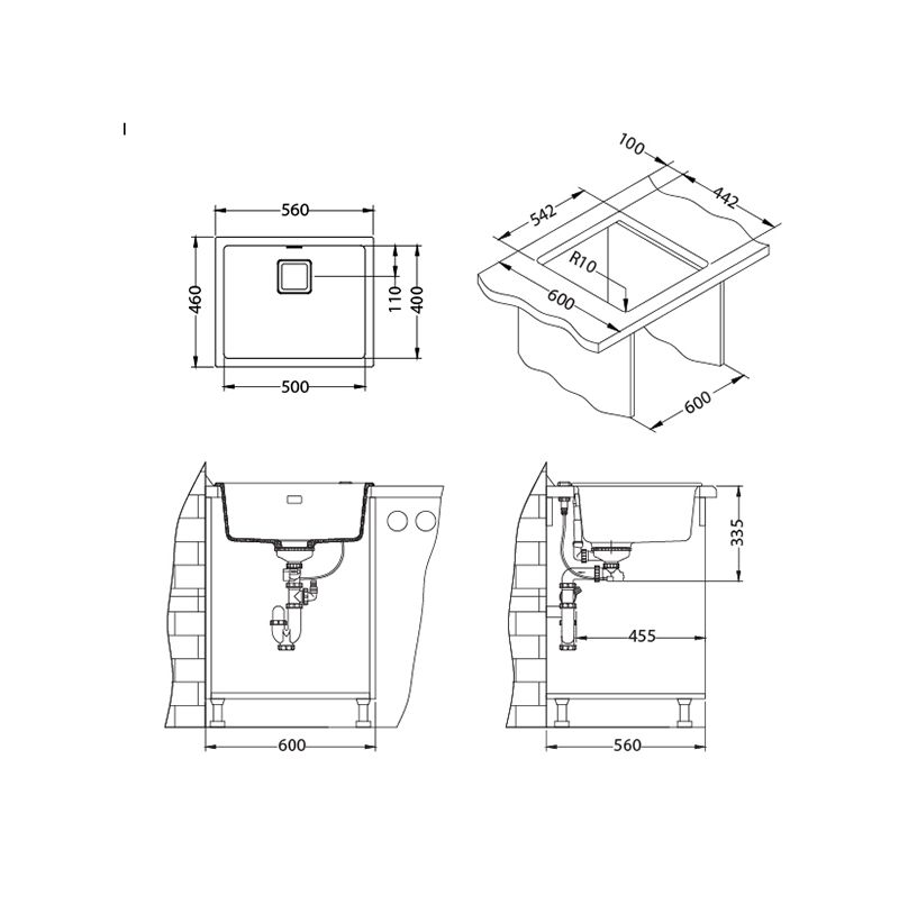 I

560
460
110
400
500

100
442
542
R10
600
600

335
455
600
560