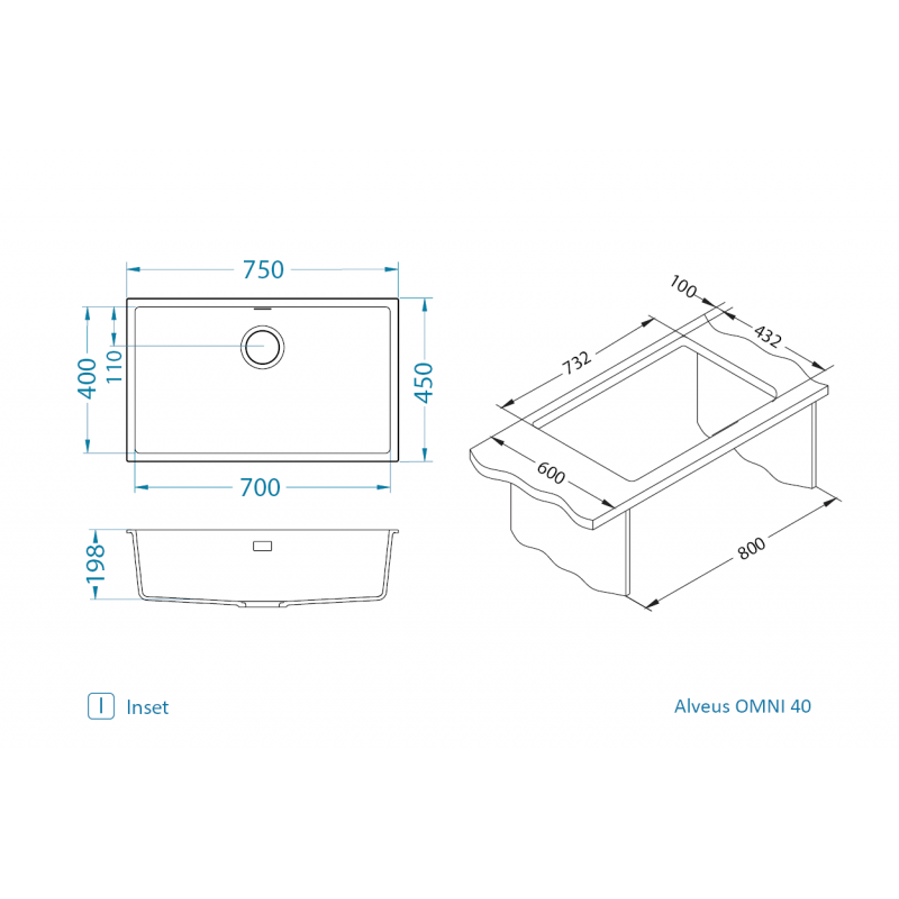 750

400

110

450

700

198

100

432

732

600

800

I Inset

Alveus OMNI 40