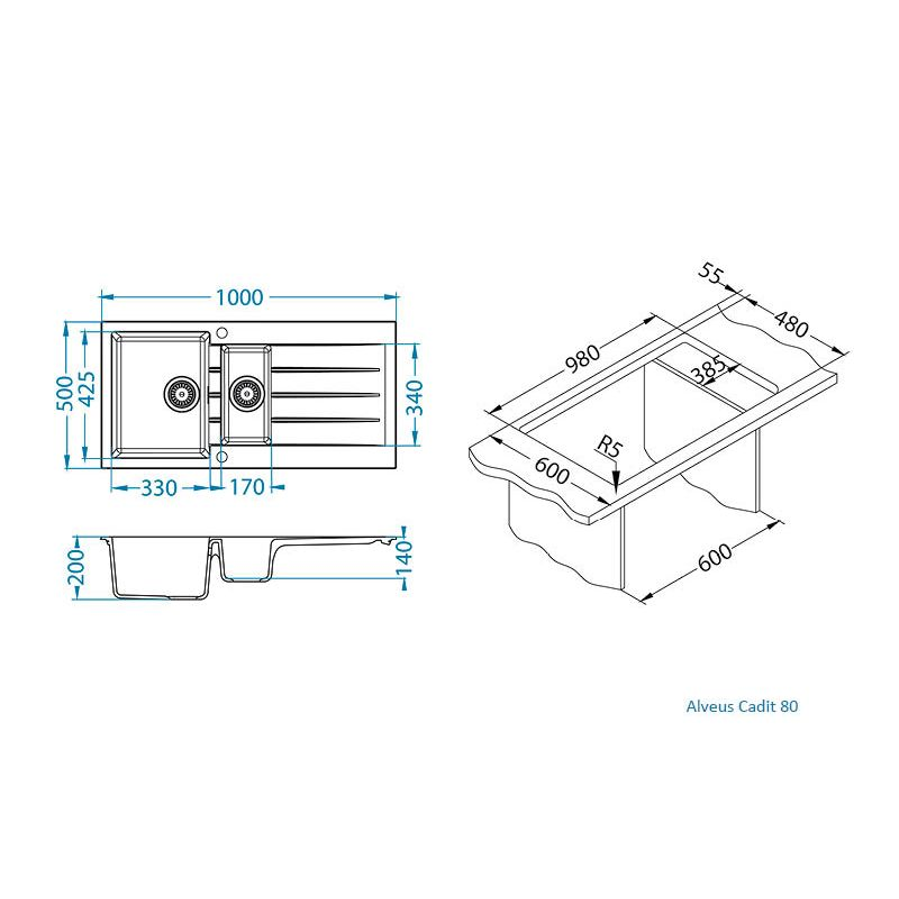 1000
500
425
340
330
170
200
140
55
480
980
385
R5
600
600
Alveus Cadit 80