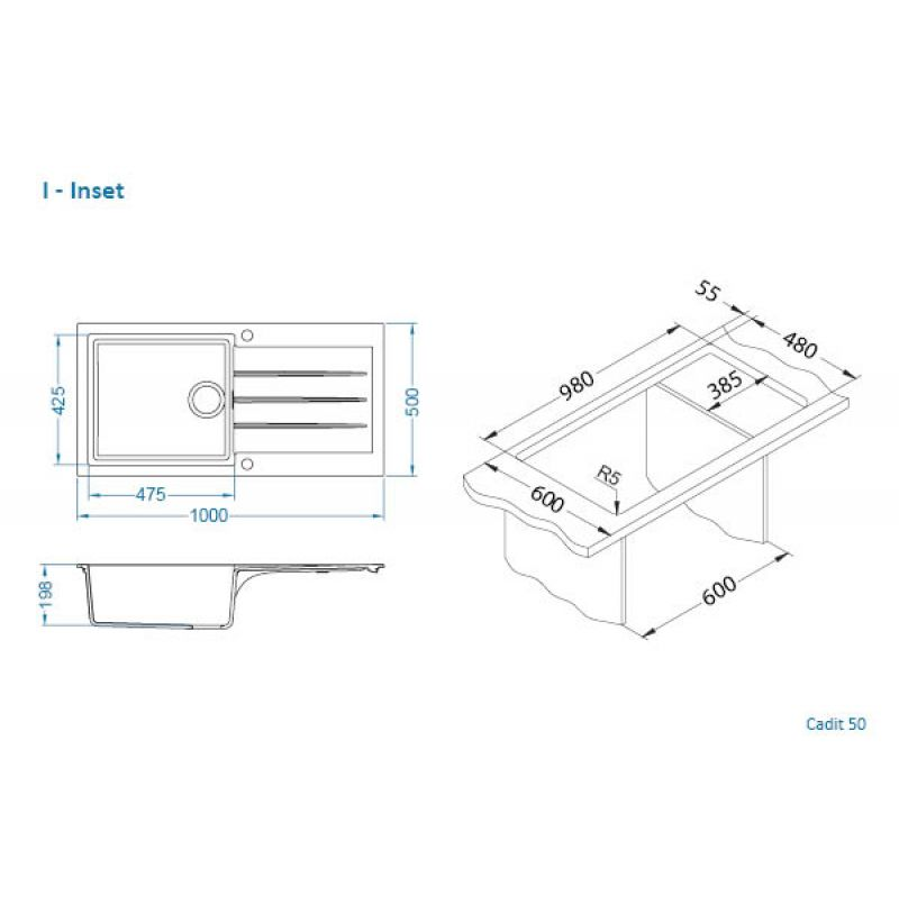 I - Inset

425
500
475
1000
198

55
480
980
385
R5
600
600

Cadit 50