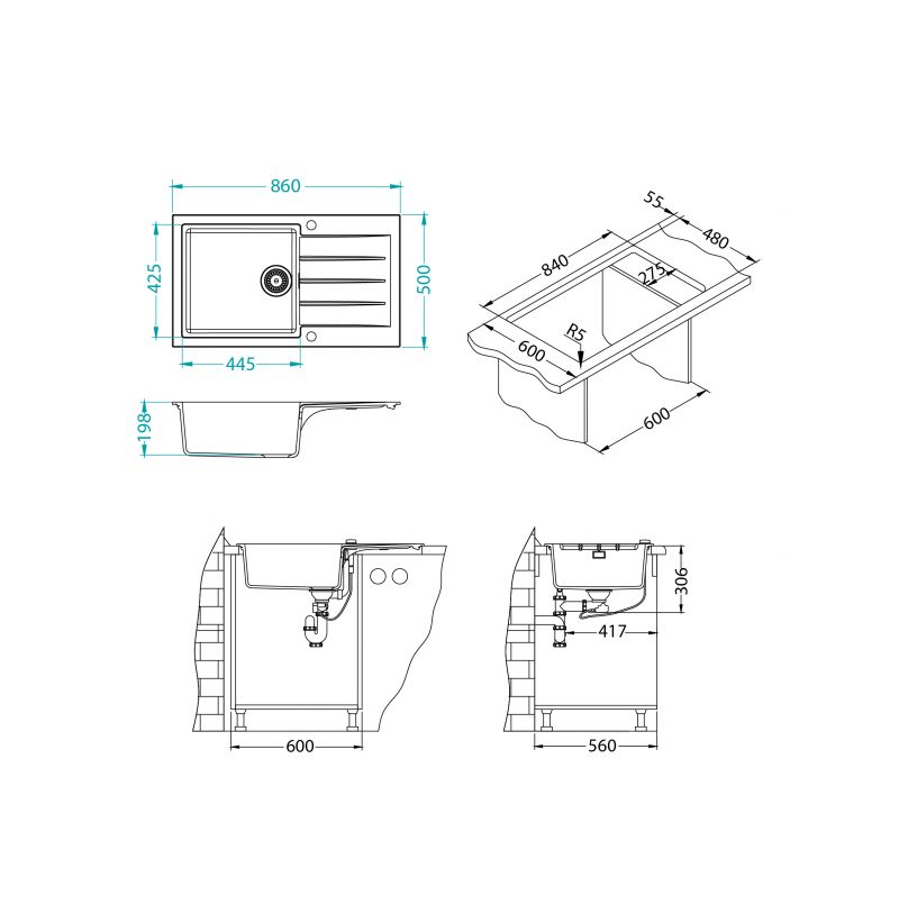 860
425
500
445
198
55
480
840
275
R5
600
600
306
417
600
560