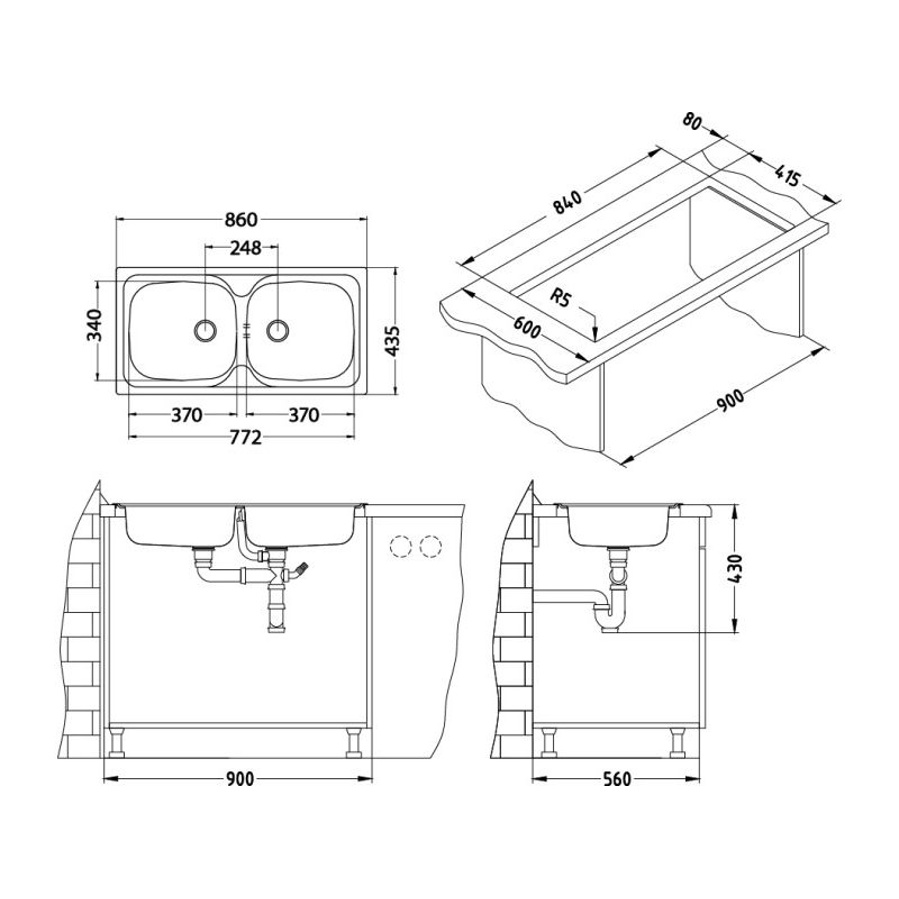 860
248
340
435
370
370
772
80
415
840
R5
600
900
430
900
560