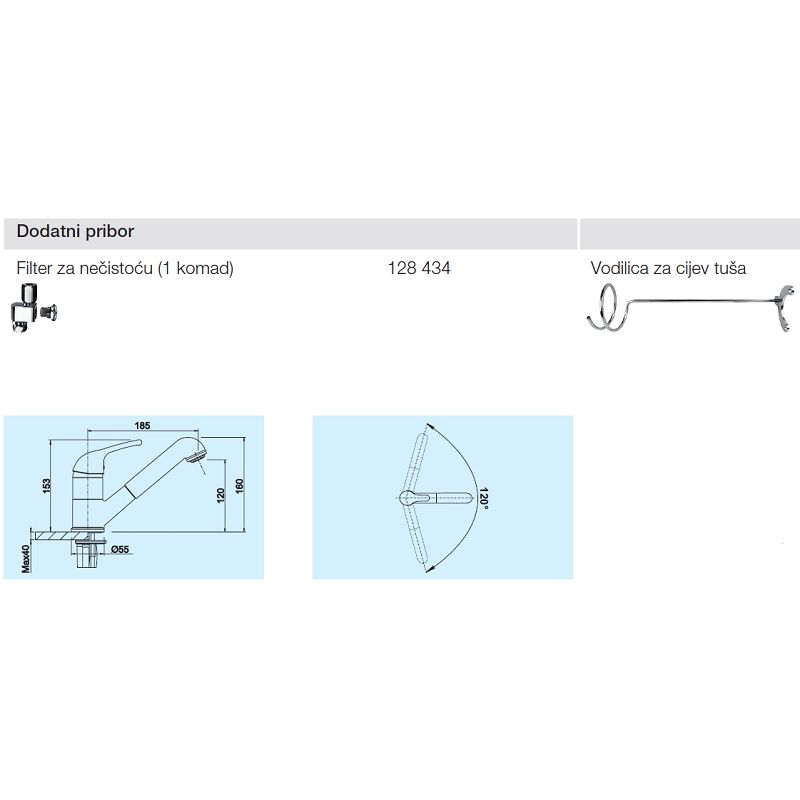 Dodatni pribor

Filter za nečistoću (1 komad) 128 434

Vodilica za cijev tuša

185
153
120
160
Ø55
Max40

120°