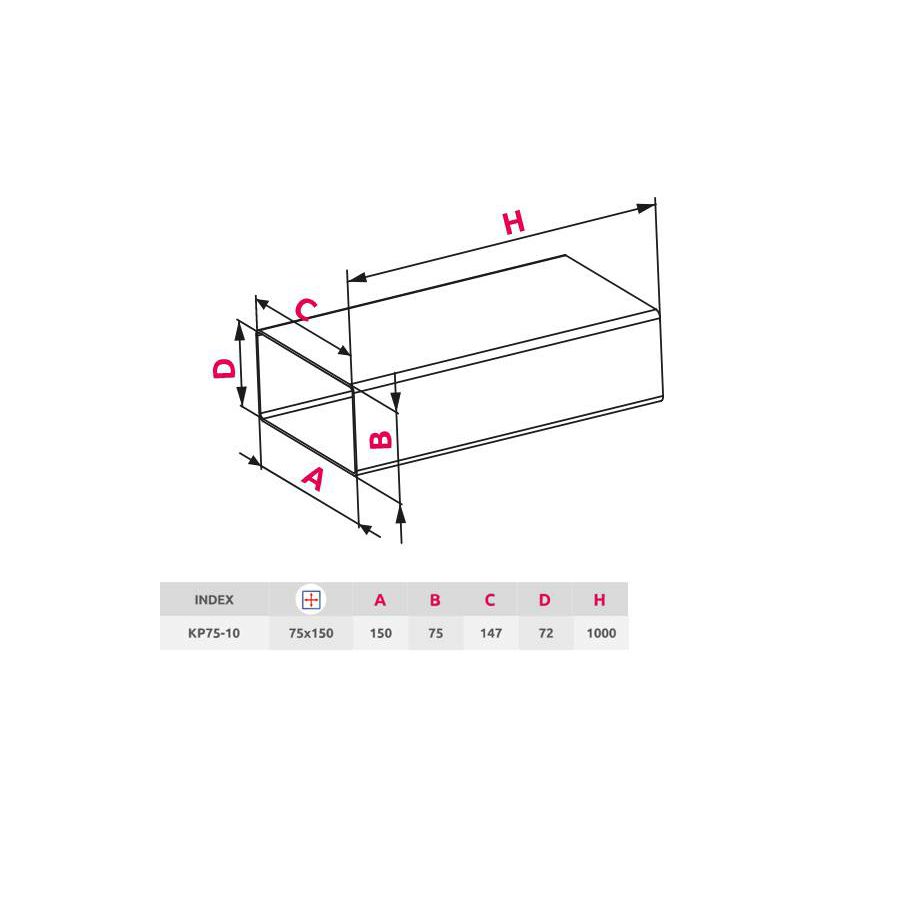 H

C

D

B

A

| INDEX | | A | B | C | D | H |
|---|---|---|---|---|---|---|
| KP75-10 | 75x150 | 150 | 75 | 147 | 72 | 1000 |