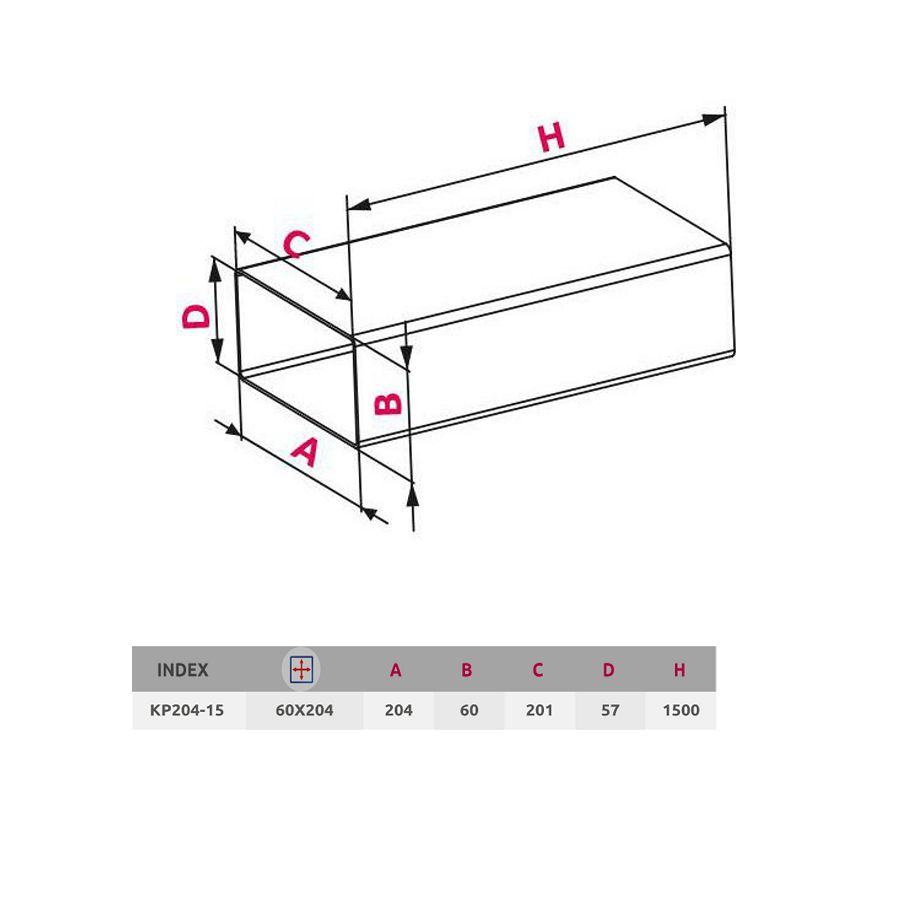 H

C

D

B

A

| INDEX | | A | B | C | D | H |
|---|---|---|---|---|---|---|
| KP204-15 | 60X204 | 204 | 60 | 201 | 57 | 1500 |