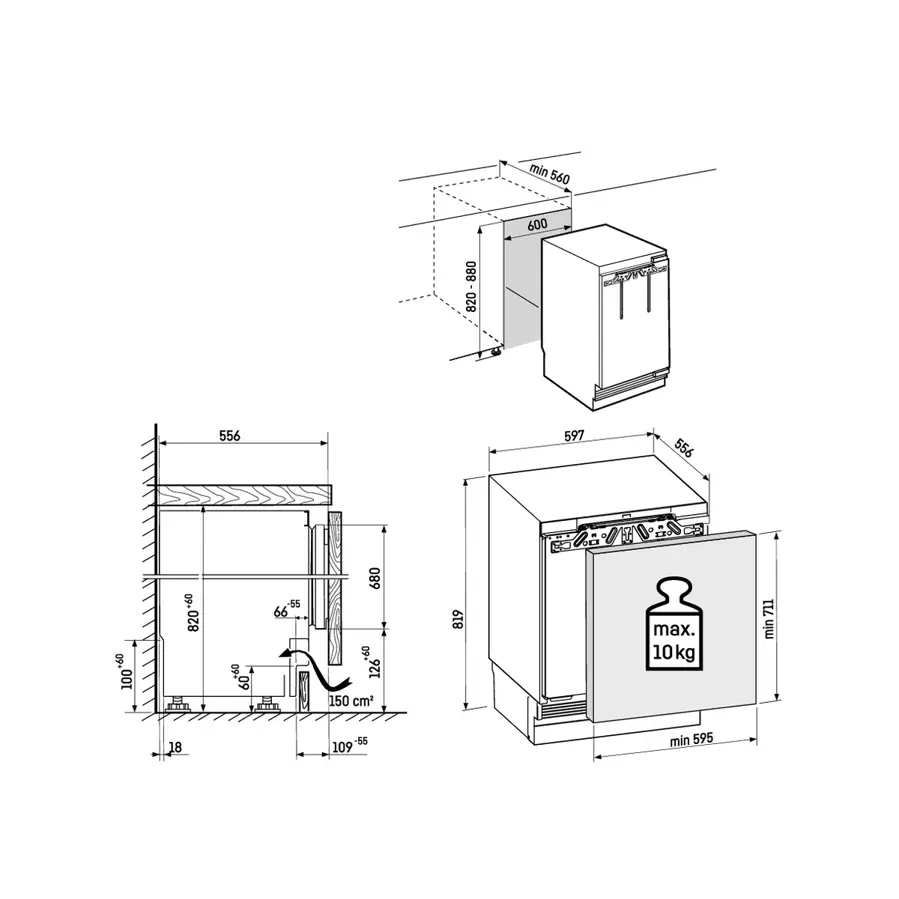 min 560
600
820 - 880

556
680
$820^{+60}$
$66^{-55}$
$100^{+60}$
$60^{+60}$
$126^{+60}$
150 cm²
18
$109^{-55}$

597
556
819
max.
10 kg
min 711
min 595