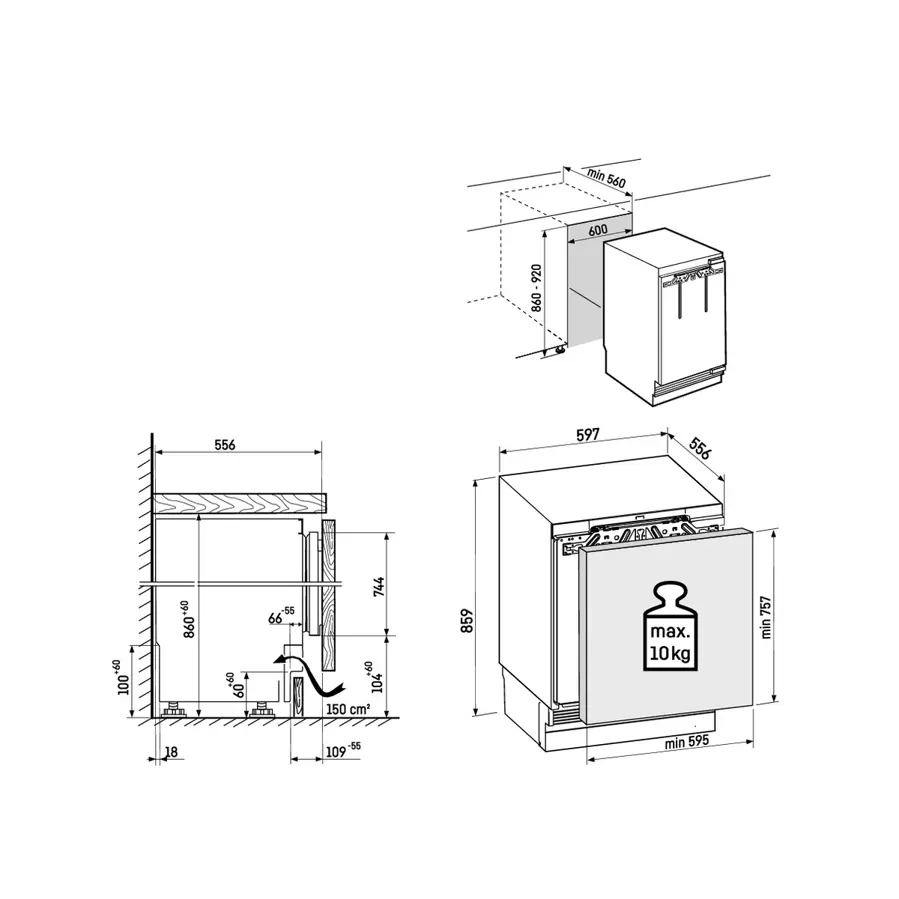 min 560
600
860 - 920

556
744
$860^{+60}$
$66^{-55}$
$100^{+60}$
$60^{+60}$
$104^{+60}$
150 cm²
18
$109^{-55}$

597
556
859
max.
10 kg
min 757
min 595