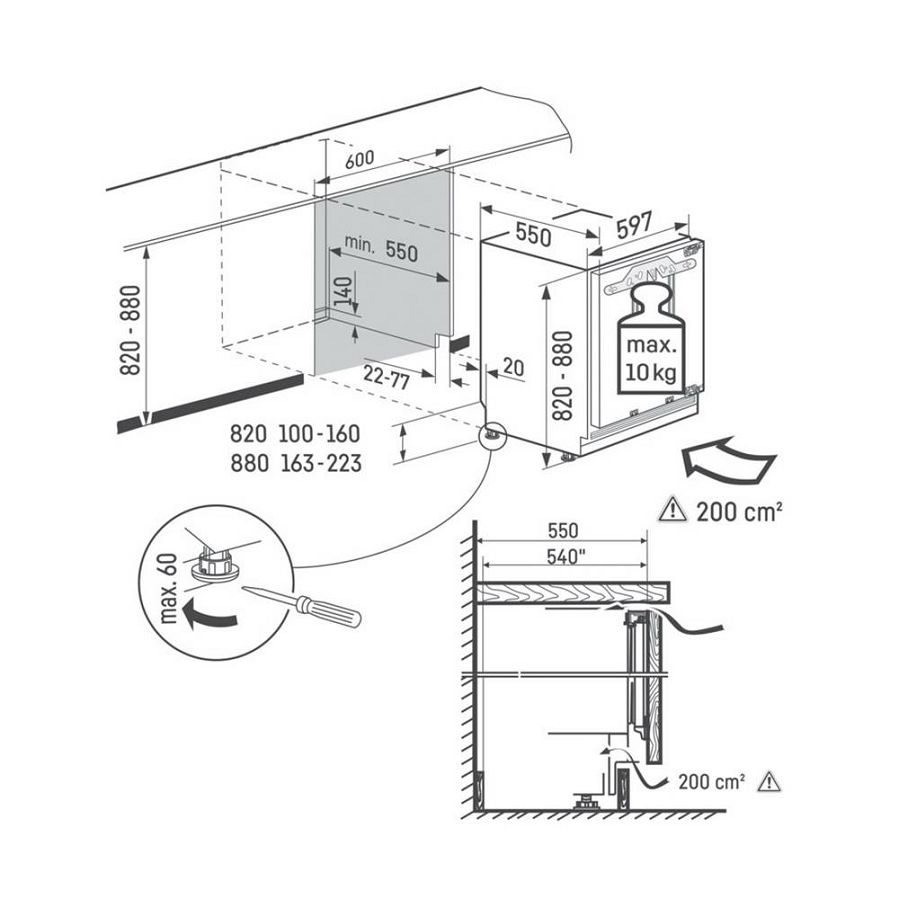 600

min. 550

140

820 - 880

22-77

20

550

597

820 - 880

max. 10 kg

820 100-160
880 163-223

200 cm²

max. 60

550

540"

200 cm²