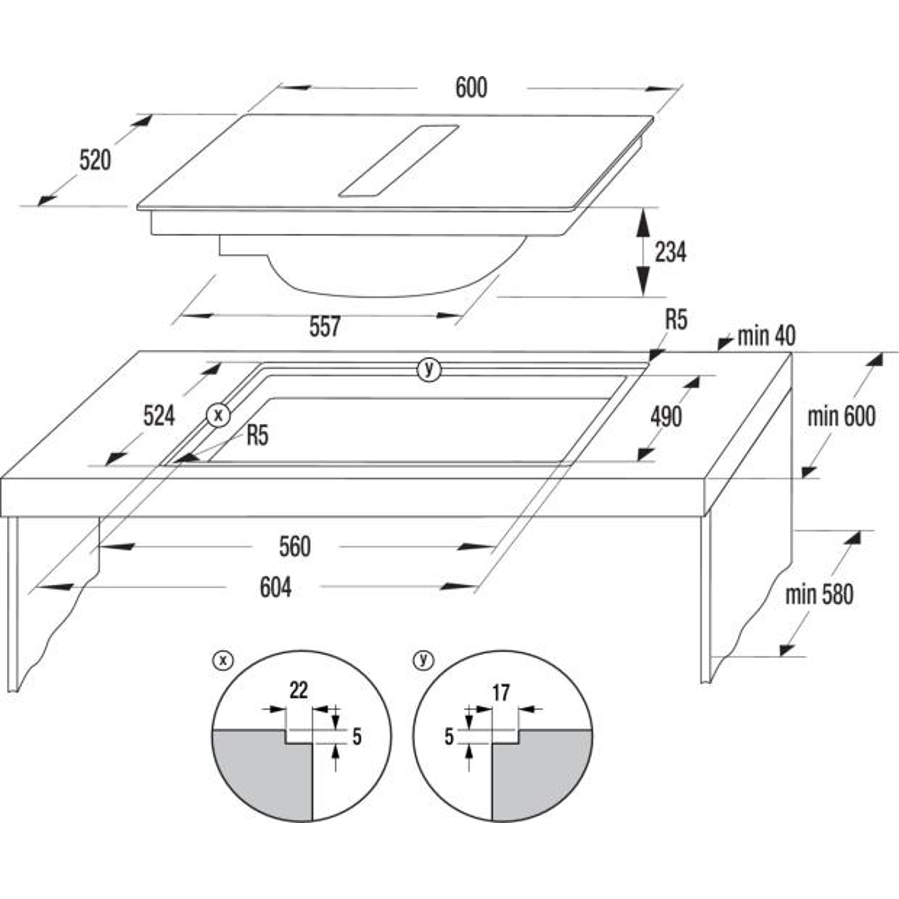 600
520
234
557
R5
min 40
y
524
x
R5
490
min 600
560
604
min 580
x
22
5
y
17
5