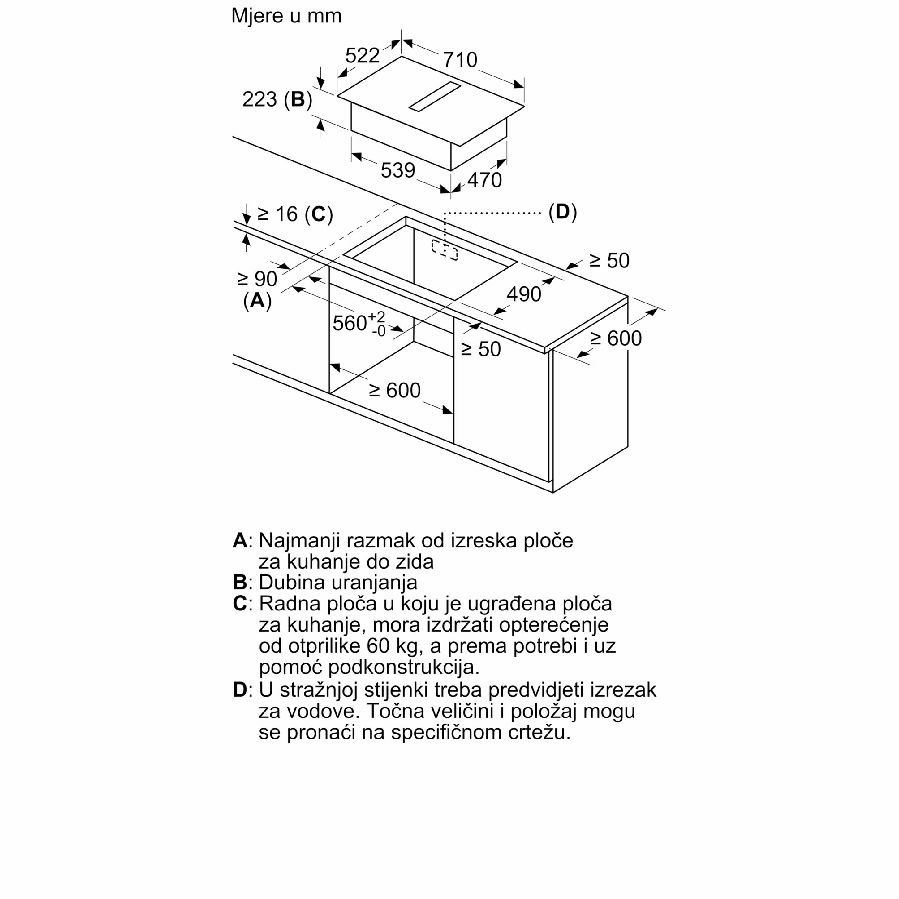 Mjere u mm

522
710
223 (B)
539
470
≥ 16 (C)
(D)
≥ 50
≥ 90
(A)
490
$560^{+2}_{-0}$
≥ 50
≥ 600
≥ 600

A: Najmanji razmak od izreska ploče za kuhanje do zida
B: Dubina uranjanja
C: Radna ploča u koju je ugrađena ploča za kuhanje, mora izdržati opterećenje od otprilike 60 kg, a prema potrebi i uz pomoć podkonstrukcija.
D: U stražnjoj stijenki treba predvidjeti izrezak za vodove. Točna veličini i položaj mogu se pronaći na specifičnom crtežu.