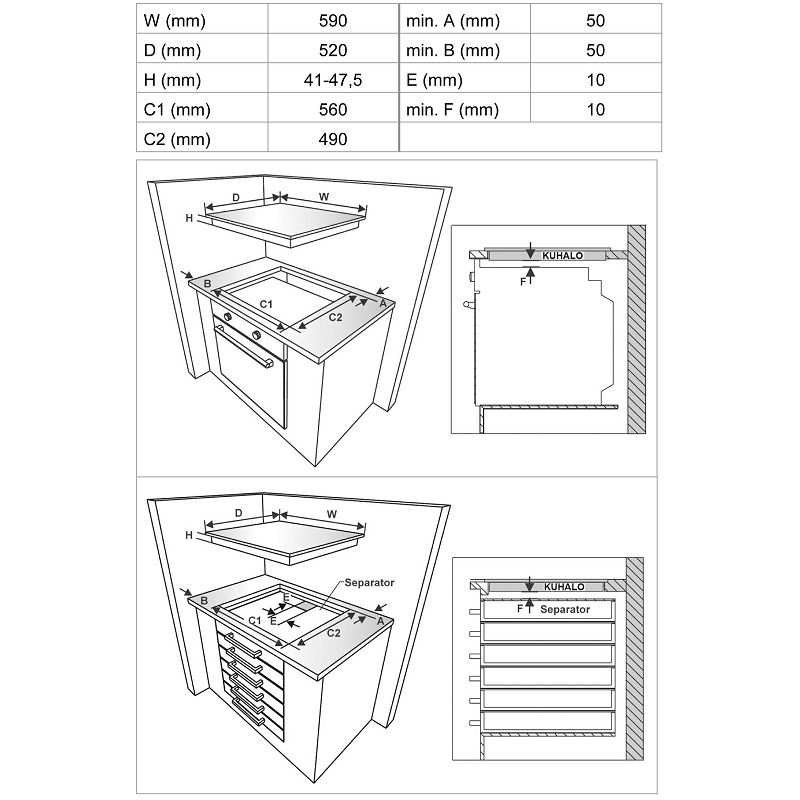 | W (mm) | 590 | min. A (mm) | 50 |
|---|---|---|---|
| D (mm) | 520 | min. B (mm) | 50 |
| H (mm) | 41-47,5 | E (mm) | 10 |
| C1 (mm) | 560 | min. F (mm) | 10 |
| C2 (mm) | 490 | | |

D
W
H
B
C1
C2
A

KUHALO
F

D
W
H
Separator
B
E
C1
E
C2
A

KUHALO
F
Separator