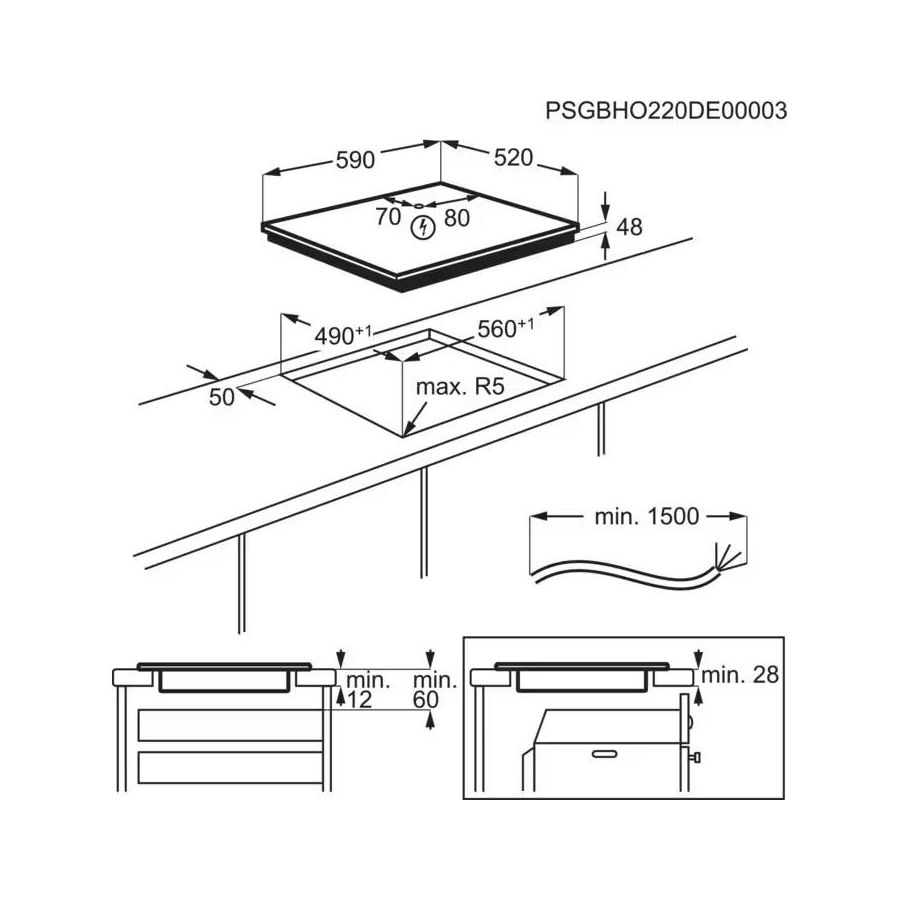 PSGBHO220DE00003

590
520
70
80
48

$490^{+1}$
$560^{+1}$
50
max. R5

min. 1500

min.
12
min.
60

min. 28