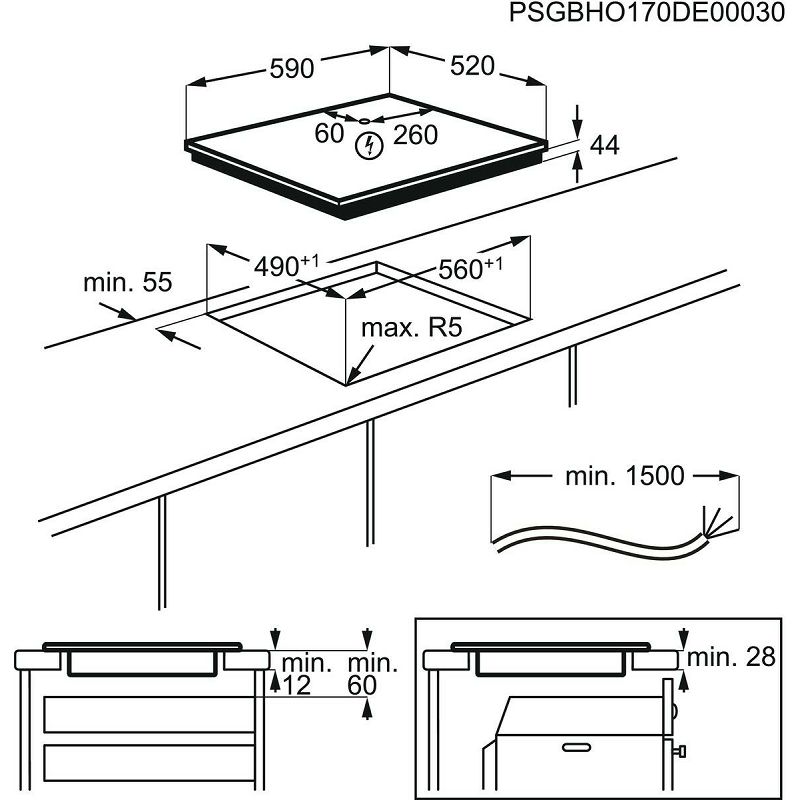 PSGBHO170DE00030

590

520

60

260

44

$490^{+1}$

$560^{+1}$

min. 55

max. R5

min. 1500

min. 12

min. 60

min. 28