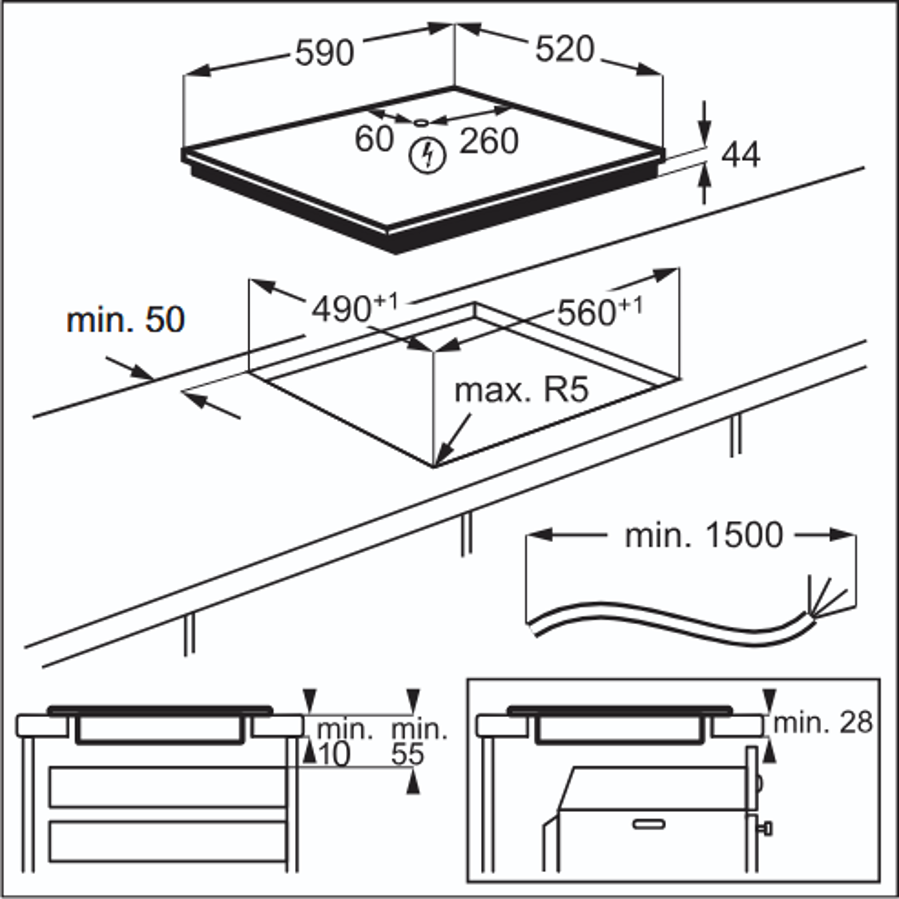 590
520
60
260
44
min. 50
$490^{+1}$
$560^{+1}$
max. R5
min. 1500
min.
10
min.
55
min. 28