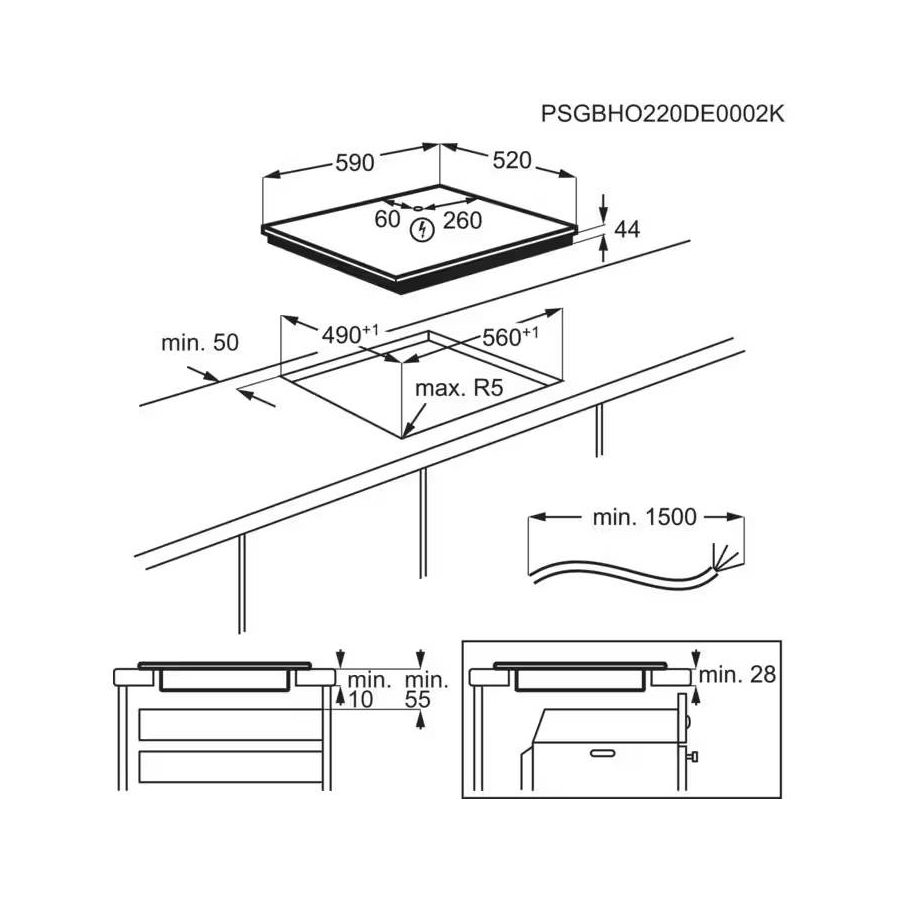 PSGBHO220DE0002K

590
520
60
260
44

min. 50
$490^{+1}$
$560^{+1}$
max. R5

min. 1500

min.
10
min.
55

min. 28