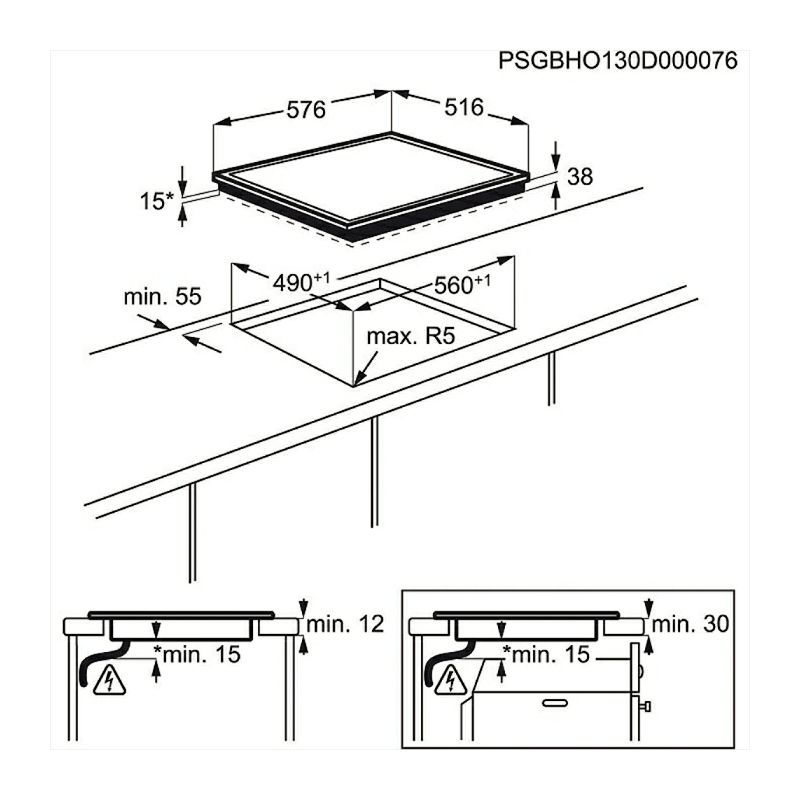 PSGBHO130D000076

576

516

38

15*

$490^{+1}$

$560^{+1}$

min. 55

max. R5

min. 12

*min. 15

min. 30

*min. 15