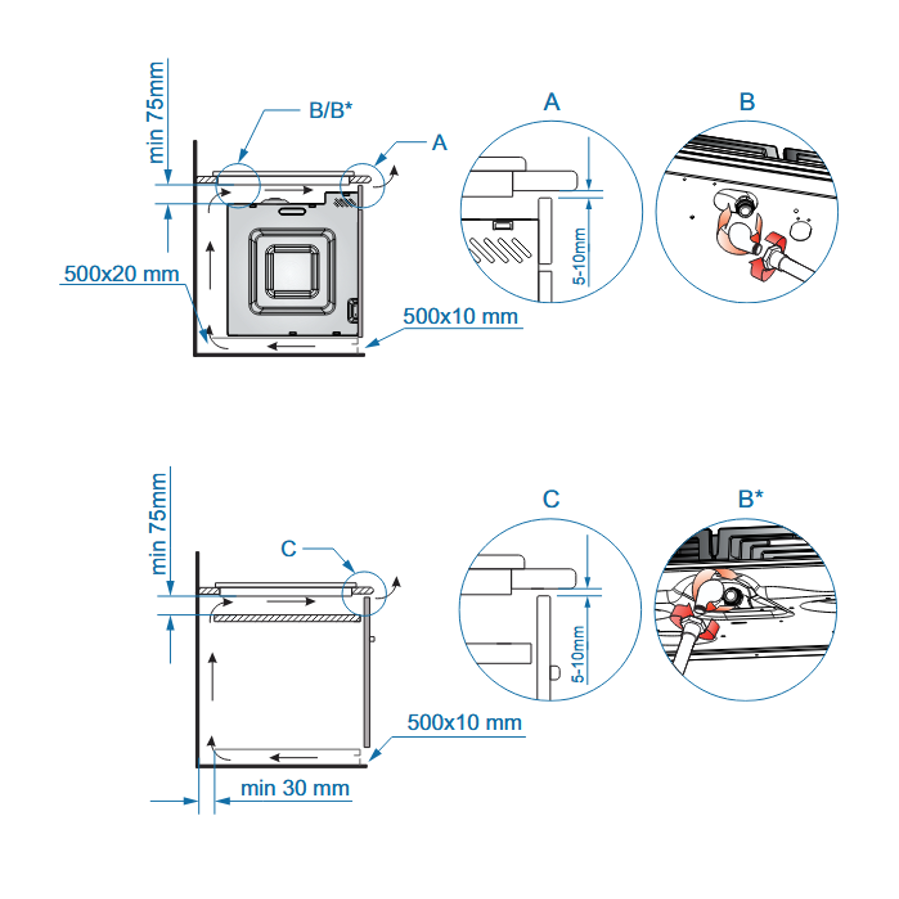 min 75mm

B/B*

A

500x20 mm

500x10 mm

A

5-10mm

B

min 75mm

C

500x10 mm

min 30 mm

C

5-10mm

B*