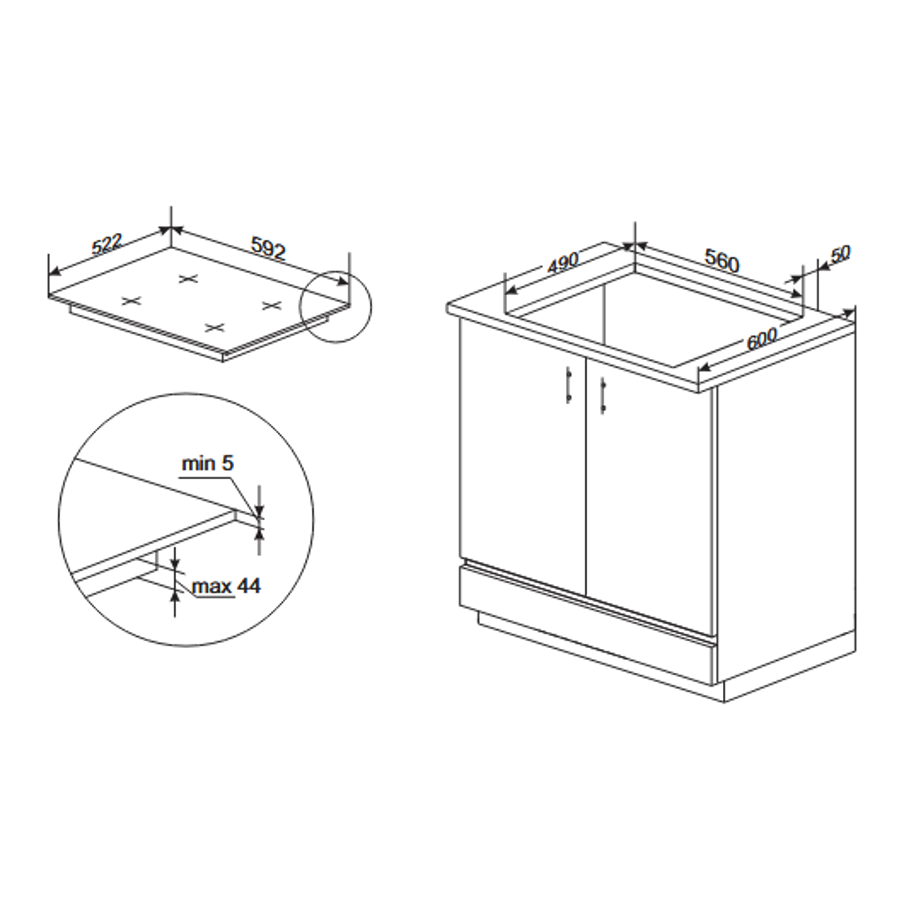 522
592
min 5
max 44
490
560
50
600