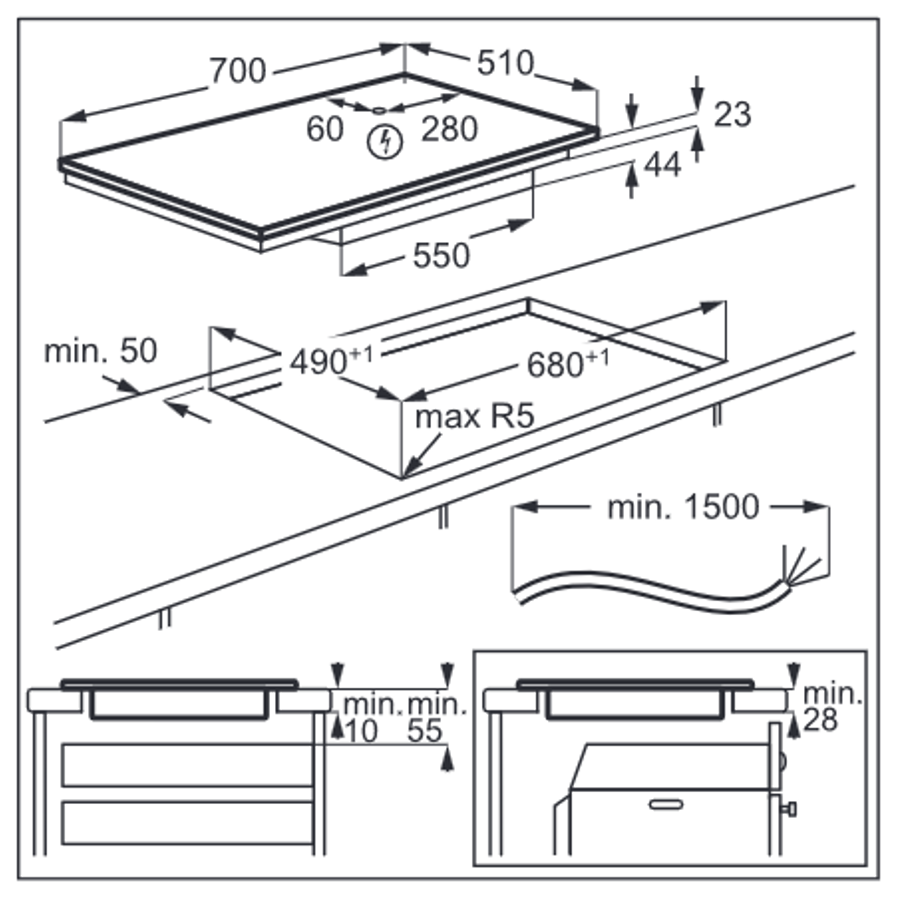 700
510
60
280
23
44
550
min. 50
$490^{+1}$
$680^{+1}$
max R5
min. 1500
min.
10
min.
55
min.
28