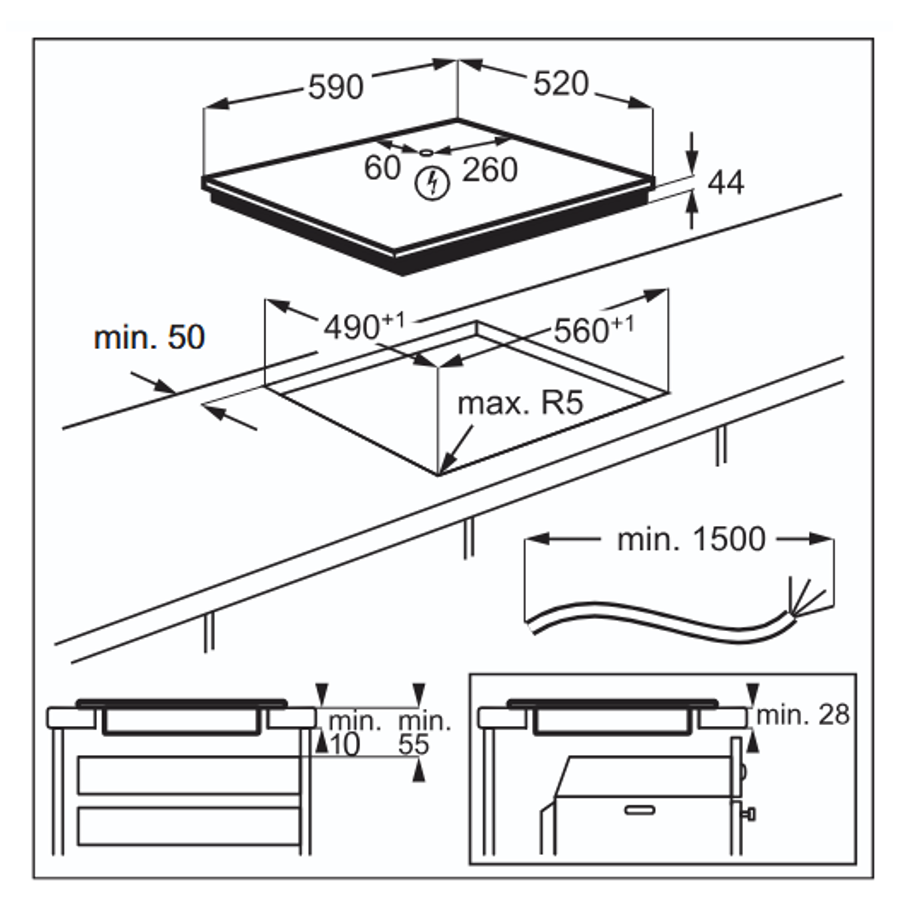 590
520
60
260
44
min. 50
$490^{+1}$
$560^{+1}$
max. R5
min. 1500
min. 10
min. 55
min. 28