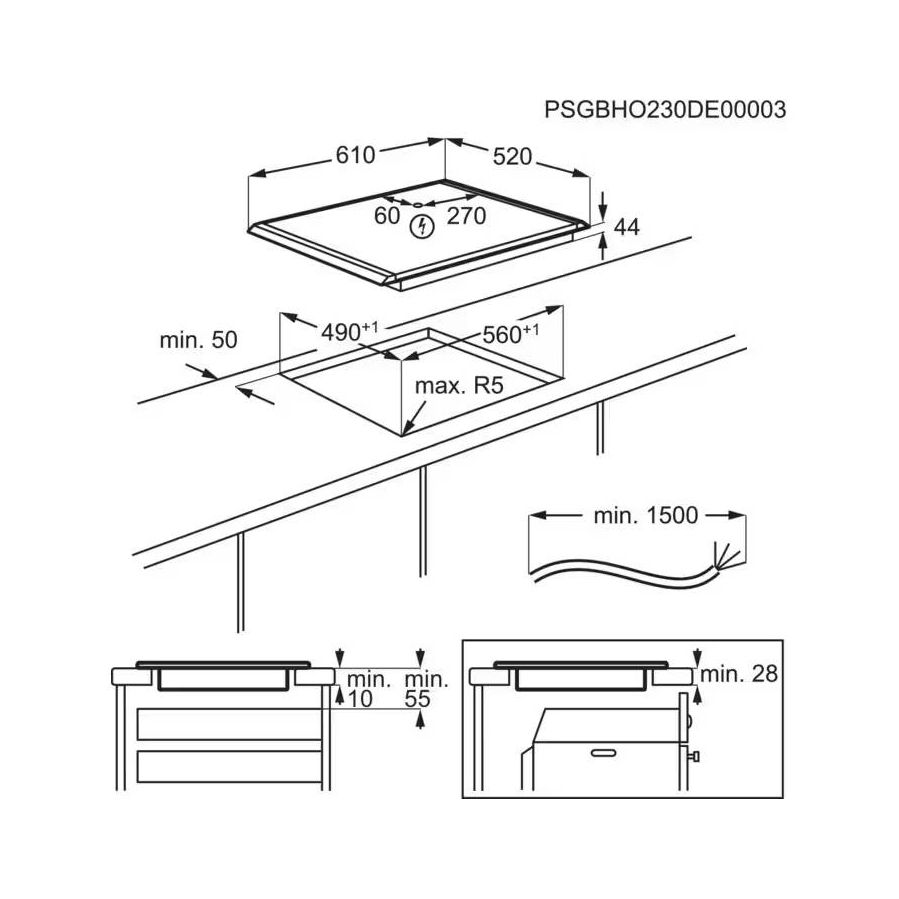 PSGBHO230DE00003

610

520

60

270

44

min. 50

$490^{+1}$

$560^{+1}$

max. R5

min. 1500

min.
10

min.
55

min. 28