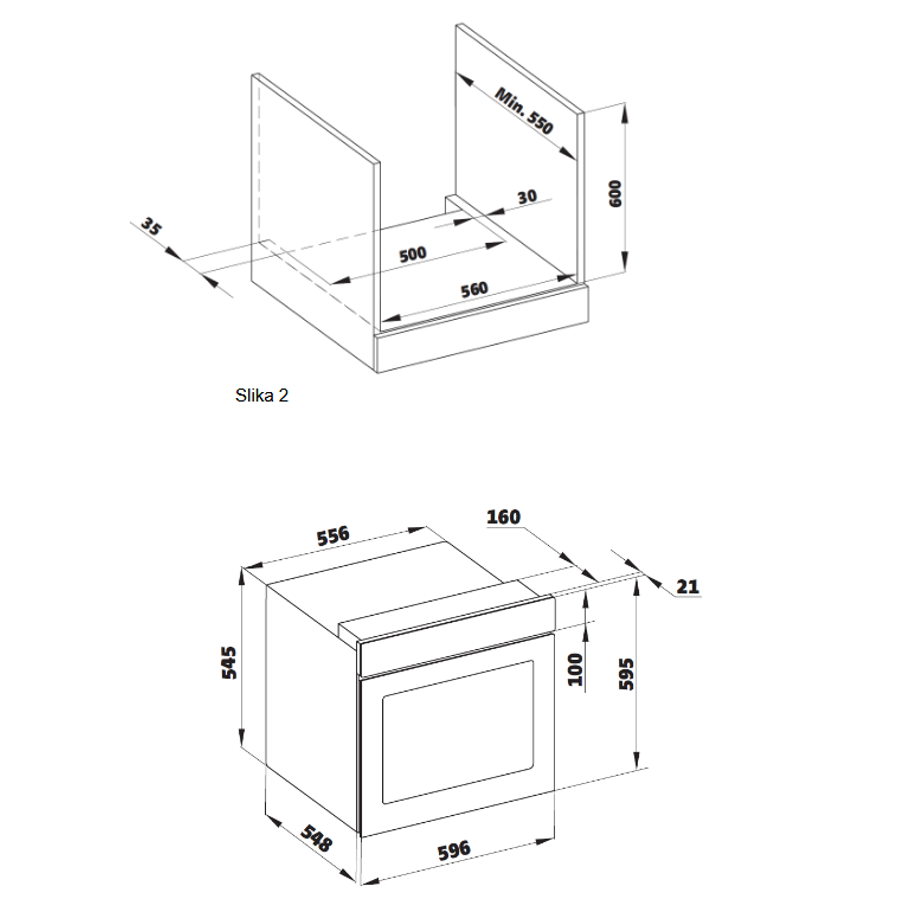 Min. 550
600
30
35
500
560
Slika 2
556
160
21
545
100
595
548
596