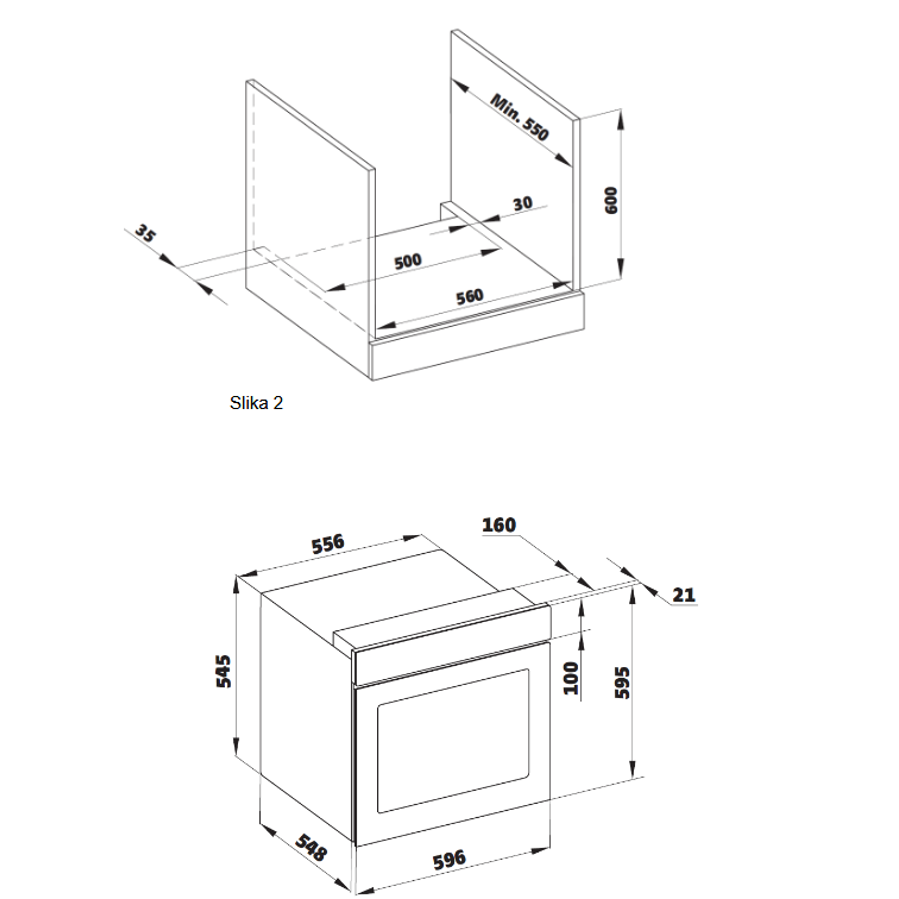 Min. 550
600
30
35
500
560
Slika 2

556
160
21
545
100
595
548
596