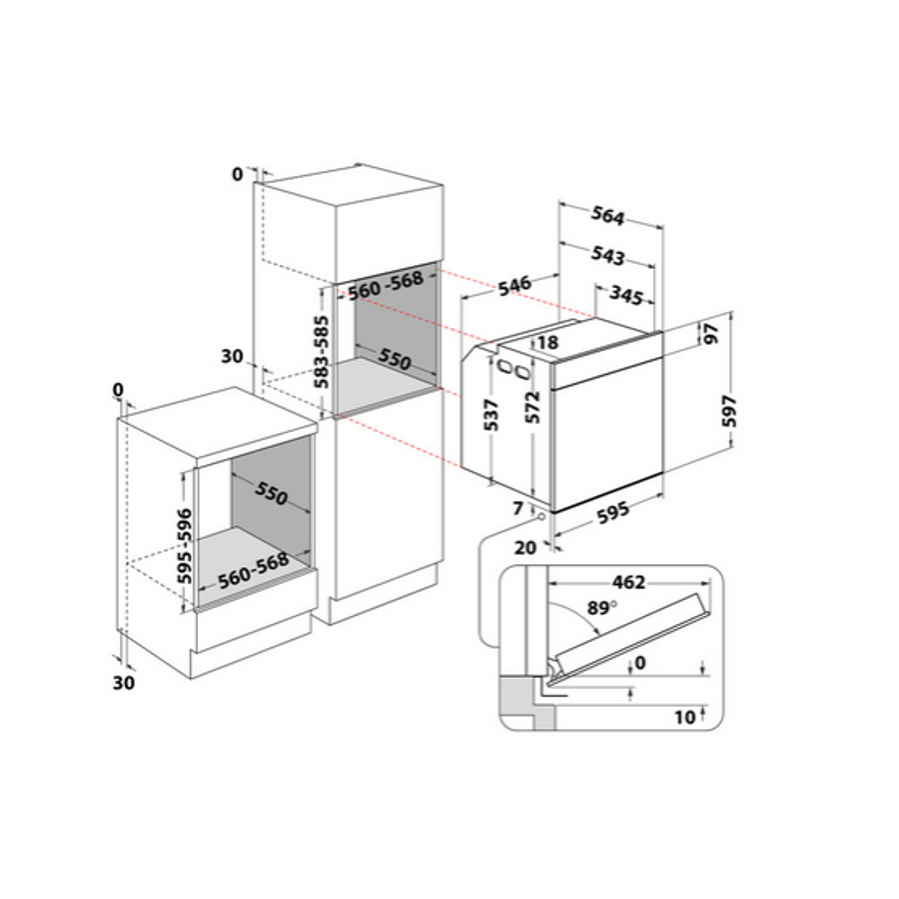 0
560 -568
583-585
550
30
0
550
595-596
560-568
30
564
543
546
345
18
97
537
572
597
7
595
20
462
89°
0
10