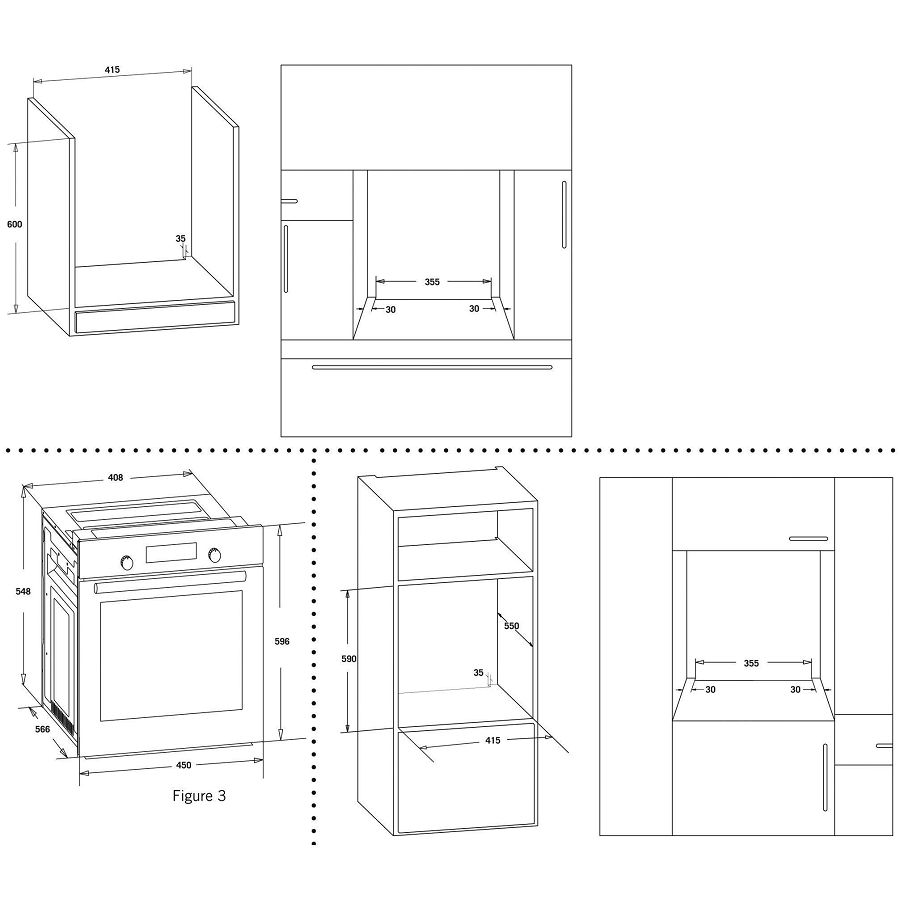 415

600

35

355

30

30

408

548

596

566

450

Figure 3

590

550

35

415

355

30

30