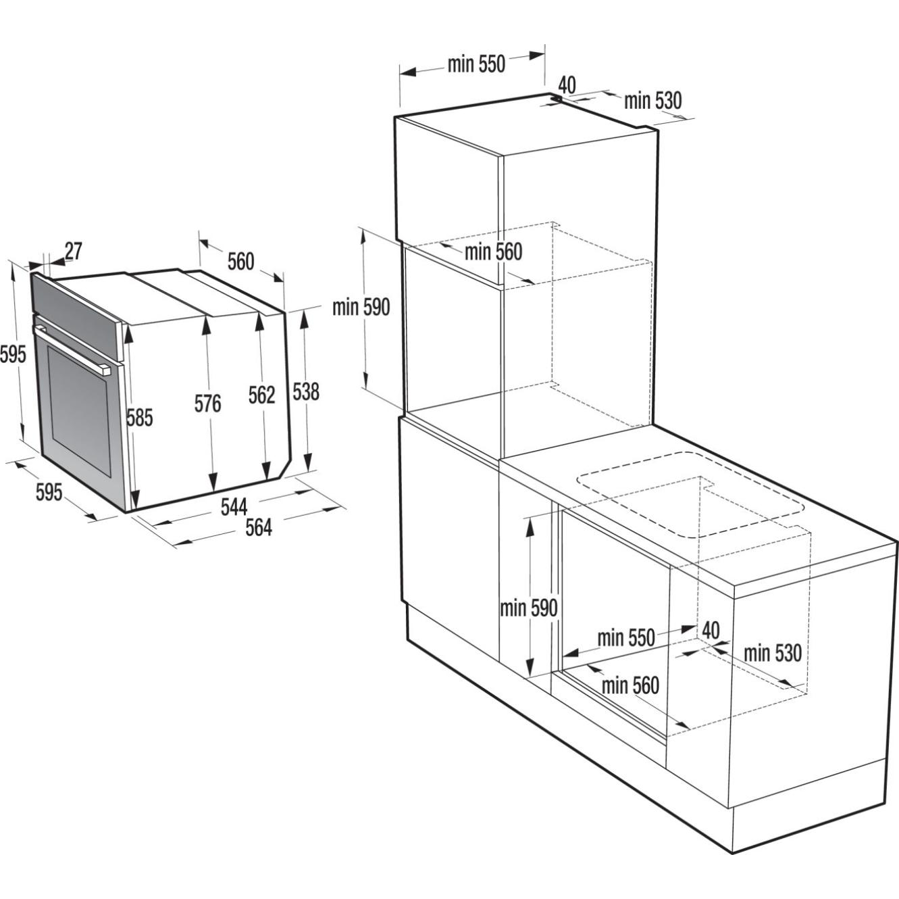 27
560
595
585
576
562
538
595
544
564
min 550
40
min 530
min 560
min 590
min 590
min 550
40
min 530
min 560