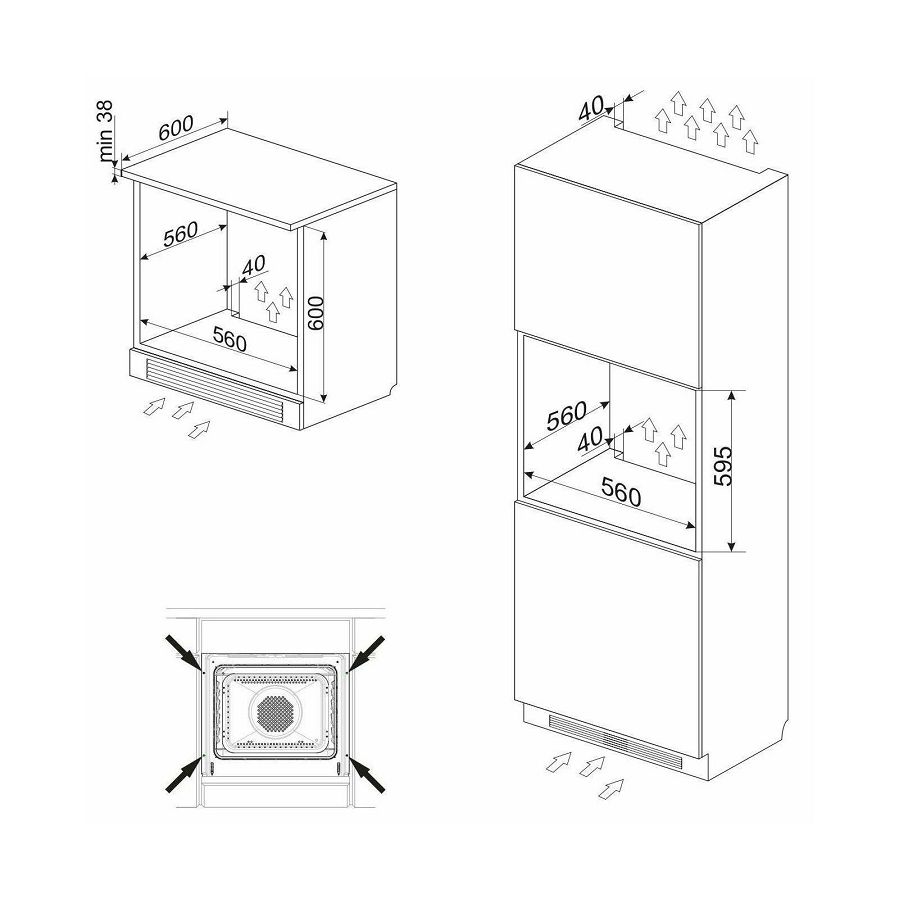 min 38
600
560
40
600
560

40
560
40
595
560