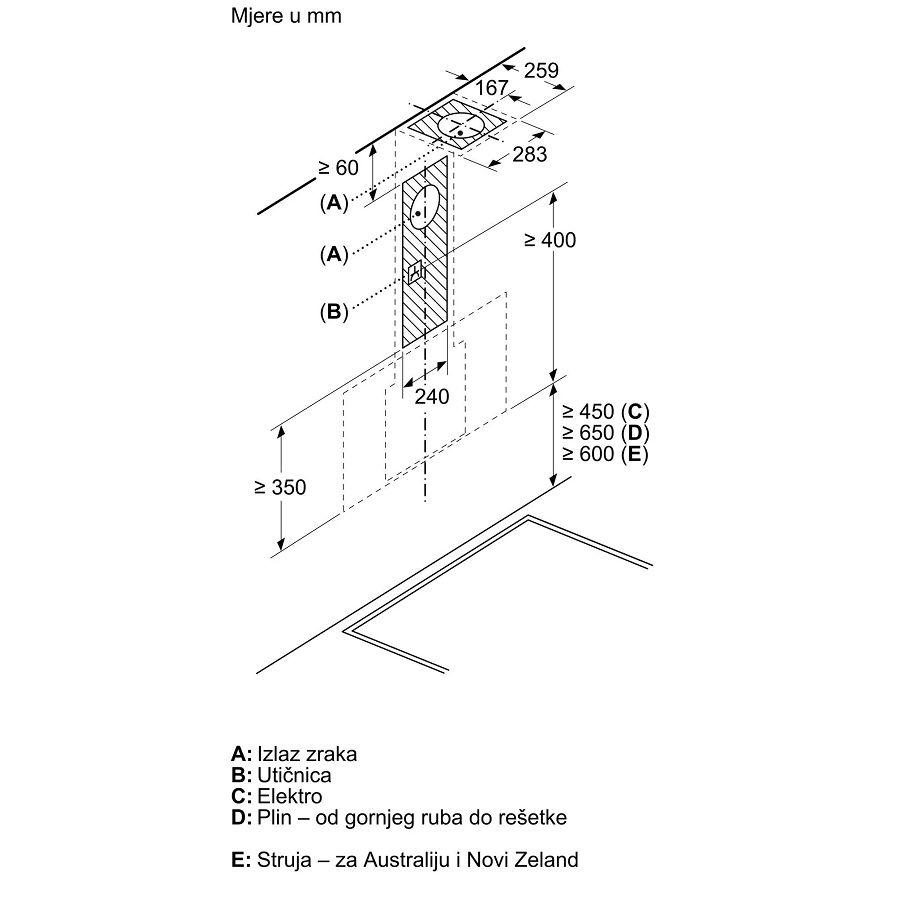 Mjere u mm

259
167
283
≥ 60
(A)
(A)
(B)
≥ 400
240
≥ 450 (C)
≥ 650 (D)
≥ 600 (E)
≥ 350

A: Izlaz zraka
B: Utičnica
C: Elektro
D: Plin – od gornjeg ruba do rešetke

E: Struja – za Australiju i Novi Zeland