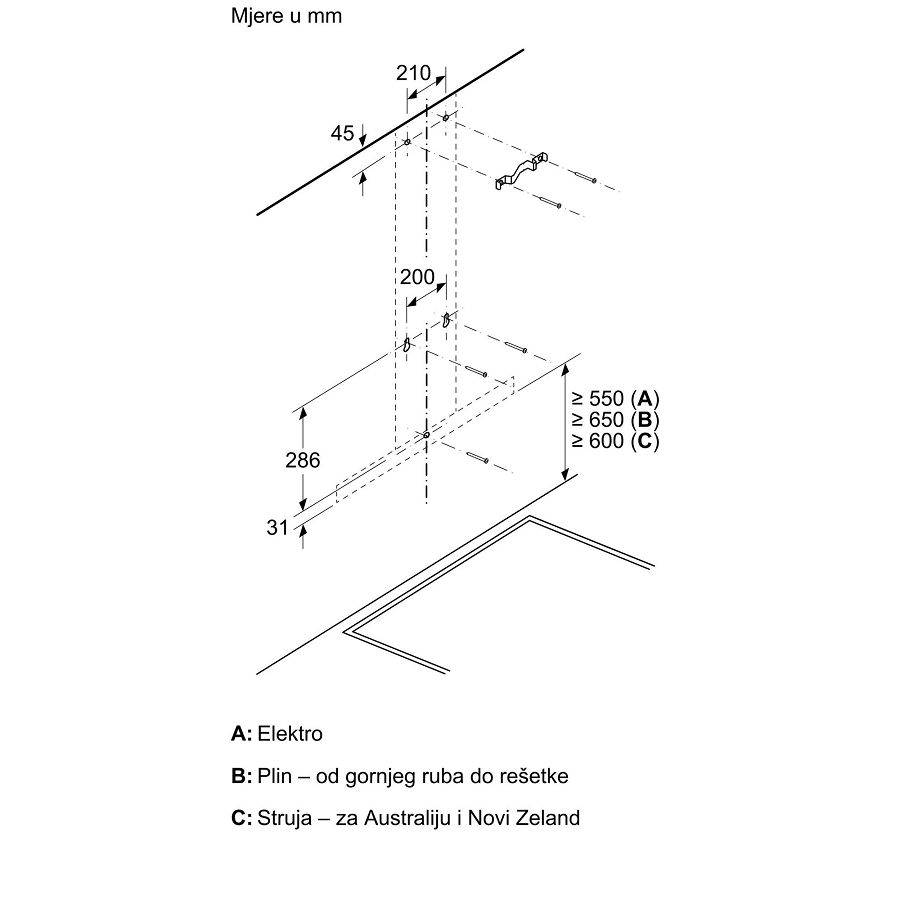 Mjere u mm

210

45

200

≥ 550 (A)
≥ 650 (B)
≥ 600 (C)

286

31

A: Elektro

B: Plin – od gornjeg ruba do rešetke

C: Struja – za Australiju i Novi Zeland