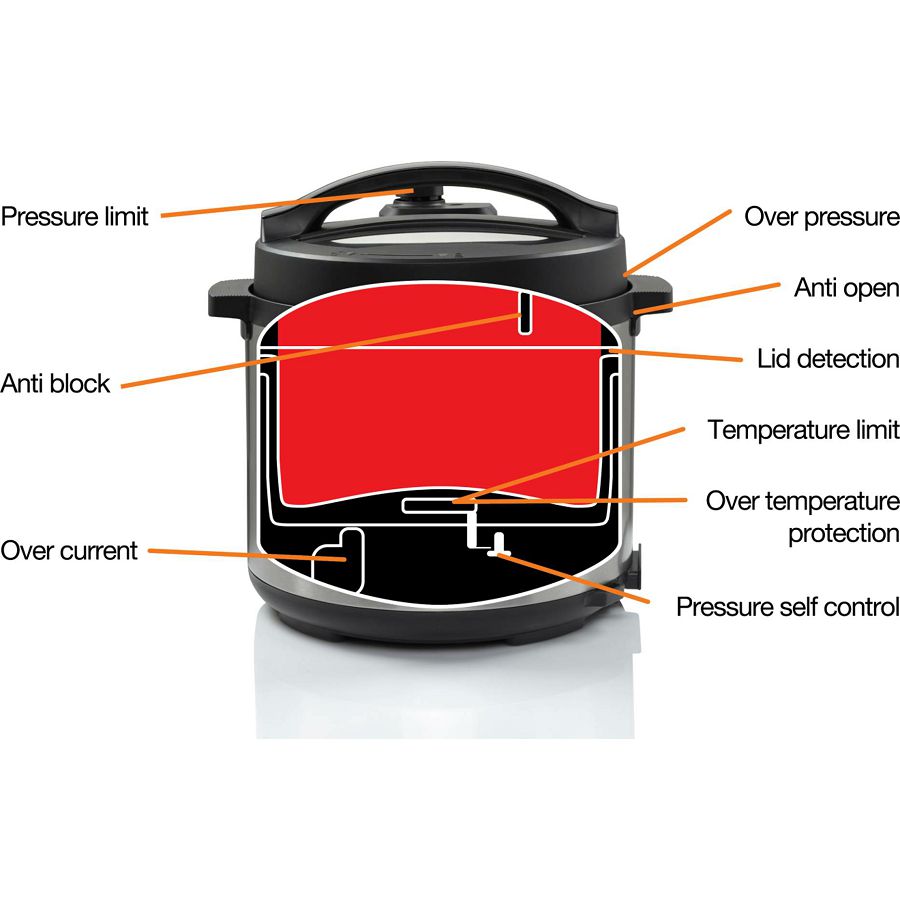 Pressure limit

Anti block

Over current

Over pressure

Anti open

Lid detection

Temperature limit

Over temperature protection

Pressure self control