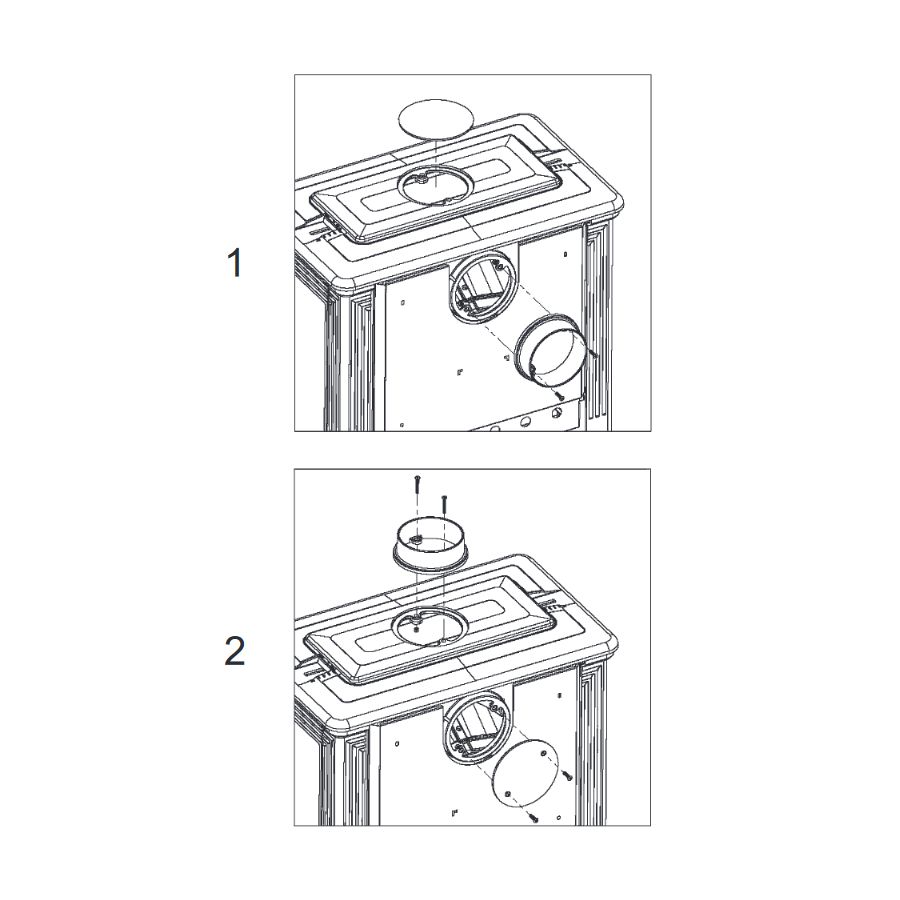 1

2