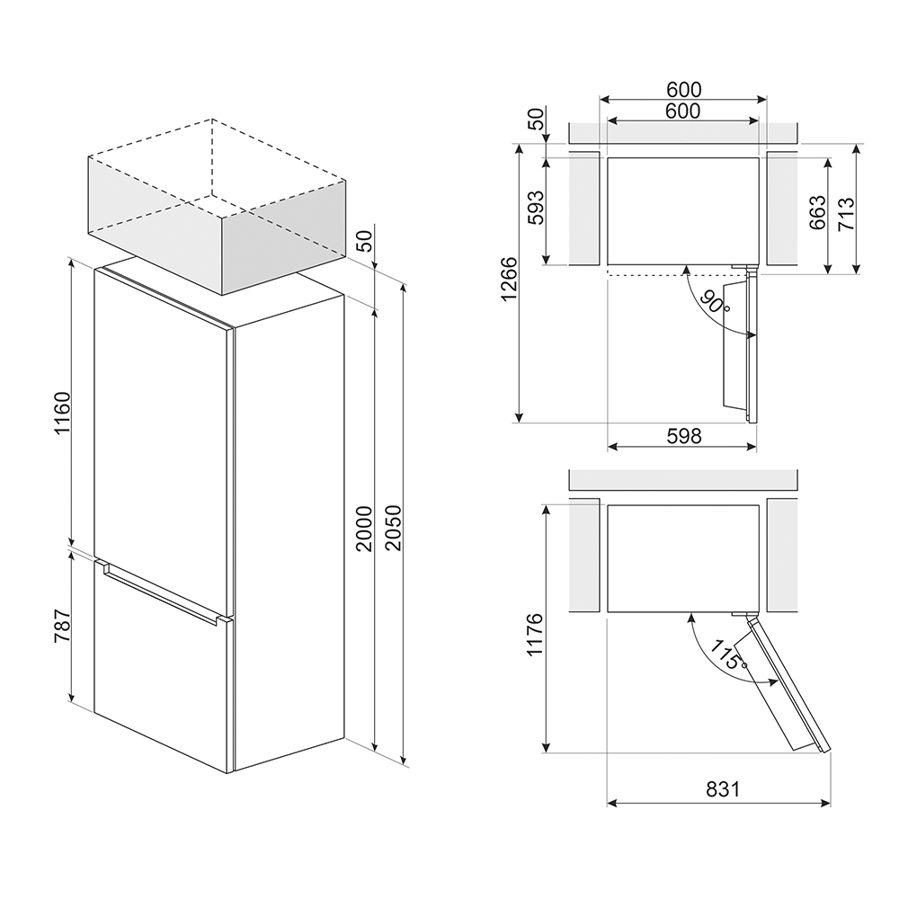 50
1160
787
2000
2050
600
600
50
593
1266
663
713
90°
598
1176
115°
831